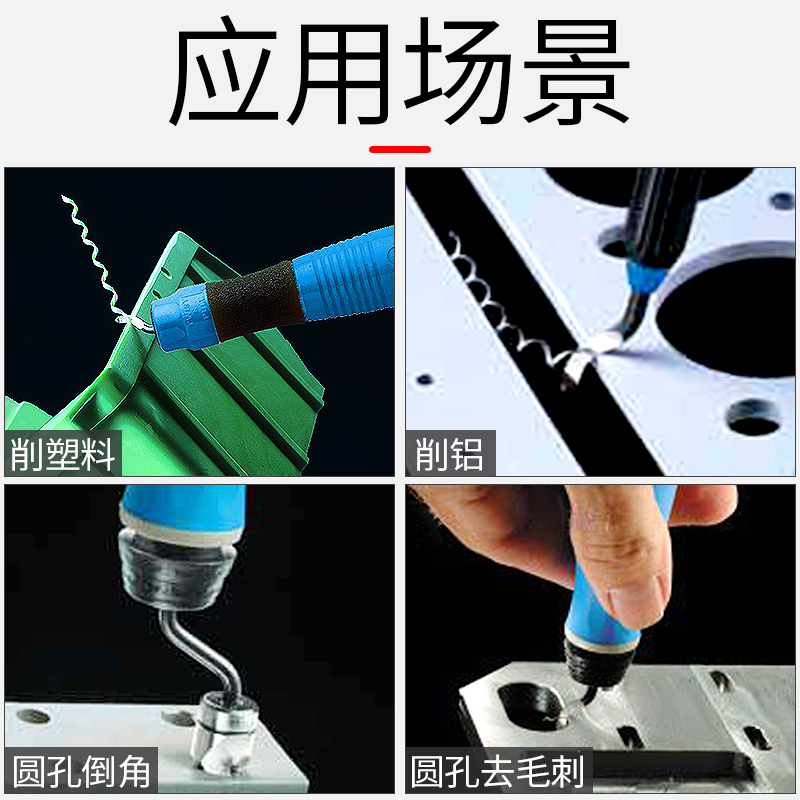 应用场景

削塑料

削铝

圆孔倒角

圆孔去毛刺