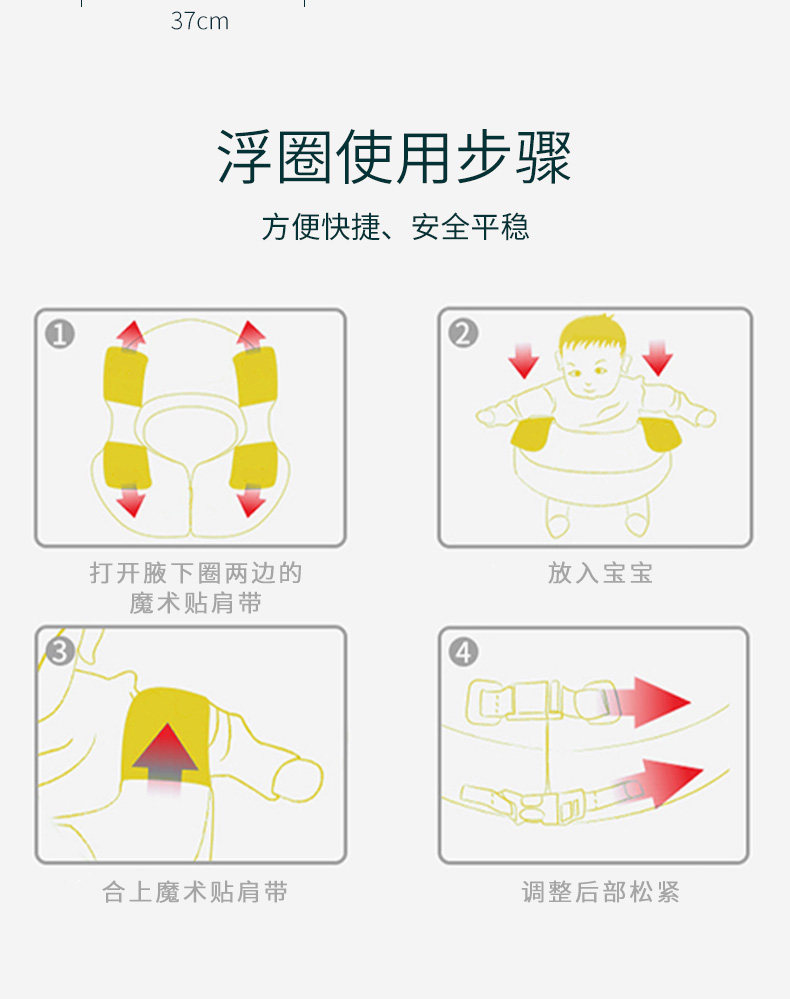 37cm

浮圈使用步骤

方便快捷、安全平稳

1

打开腋下圈两边的魔术贴肩带

2

放入宝宝

3

合上魔术贴肩带

4

调整后部松紧