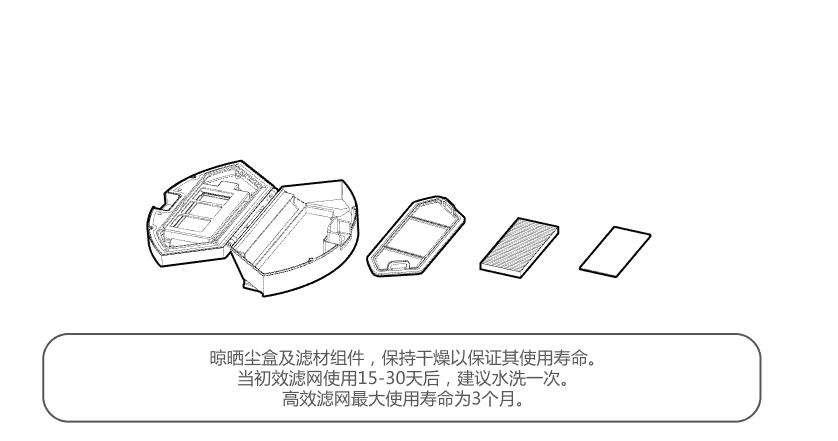 晾晒尘盒及滤材组件，保持干燥以保证其使用寿命。
当初效滤网使用15-30天后，建议水洗一次。
高效滤网最大使用寿命为3个月。