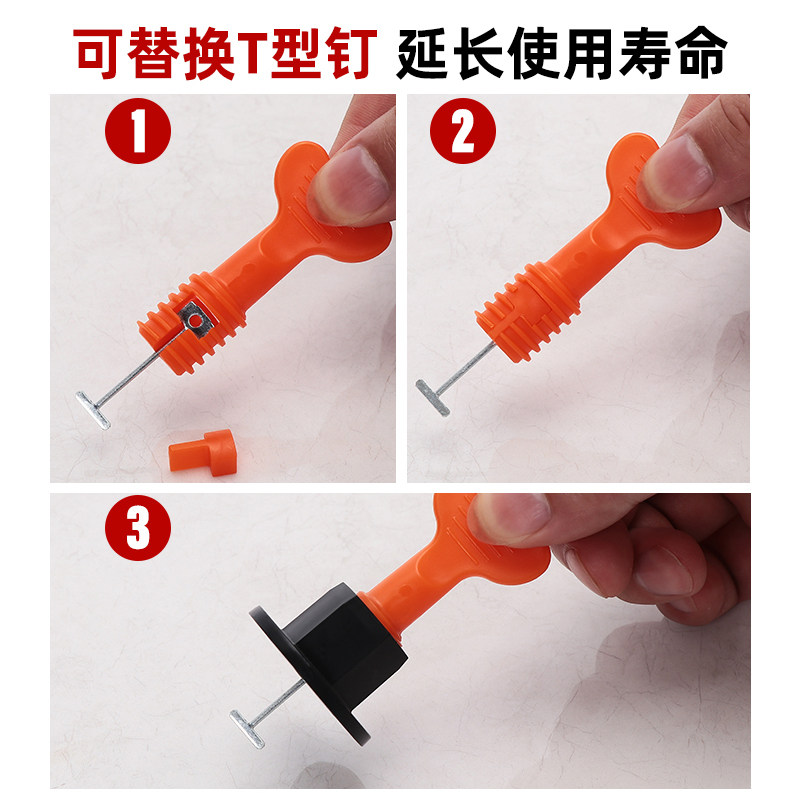 可替换T型钉 延长使用寿命

1

2

3