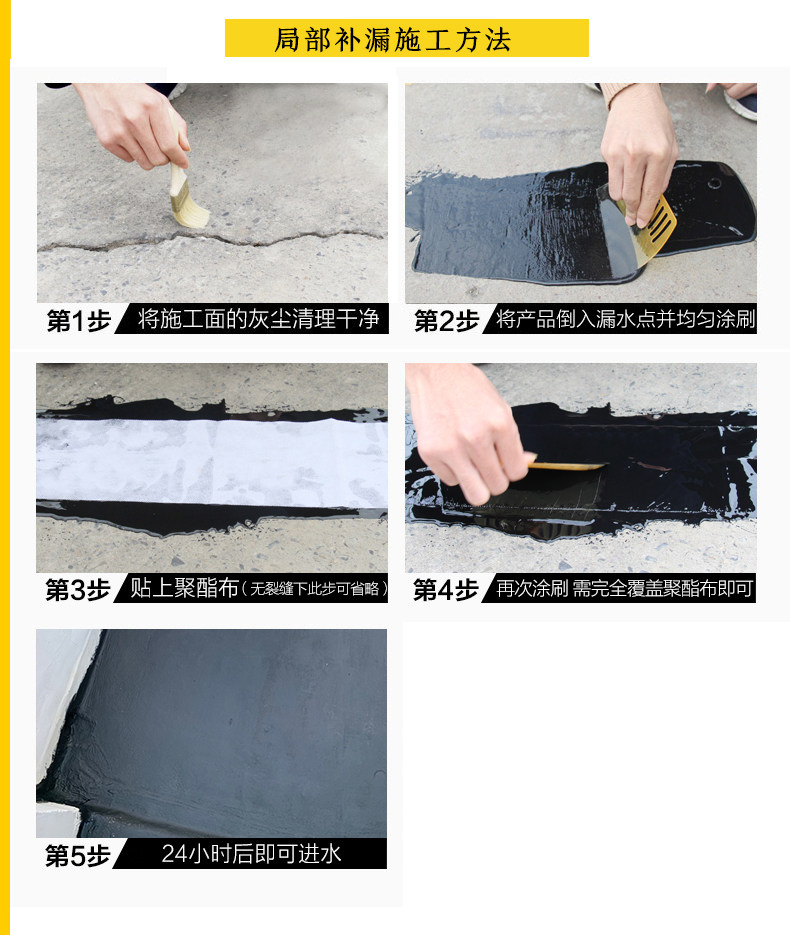 局部补漏施工方法

第1步 将施工面的灰尘清理干净

第2步 将产品倒入漏水点并均匀涂刷

第3步 贴上聚酯布（无裂缝下此步可省略）

第4步 再次涂刷 需完全覆盖聚酯布即可

第5步 24小时后即可进水