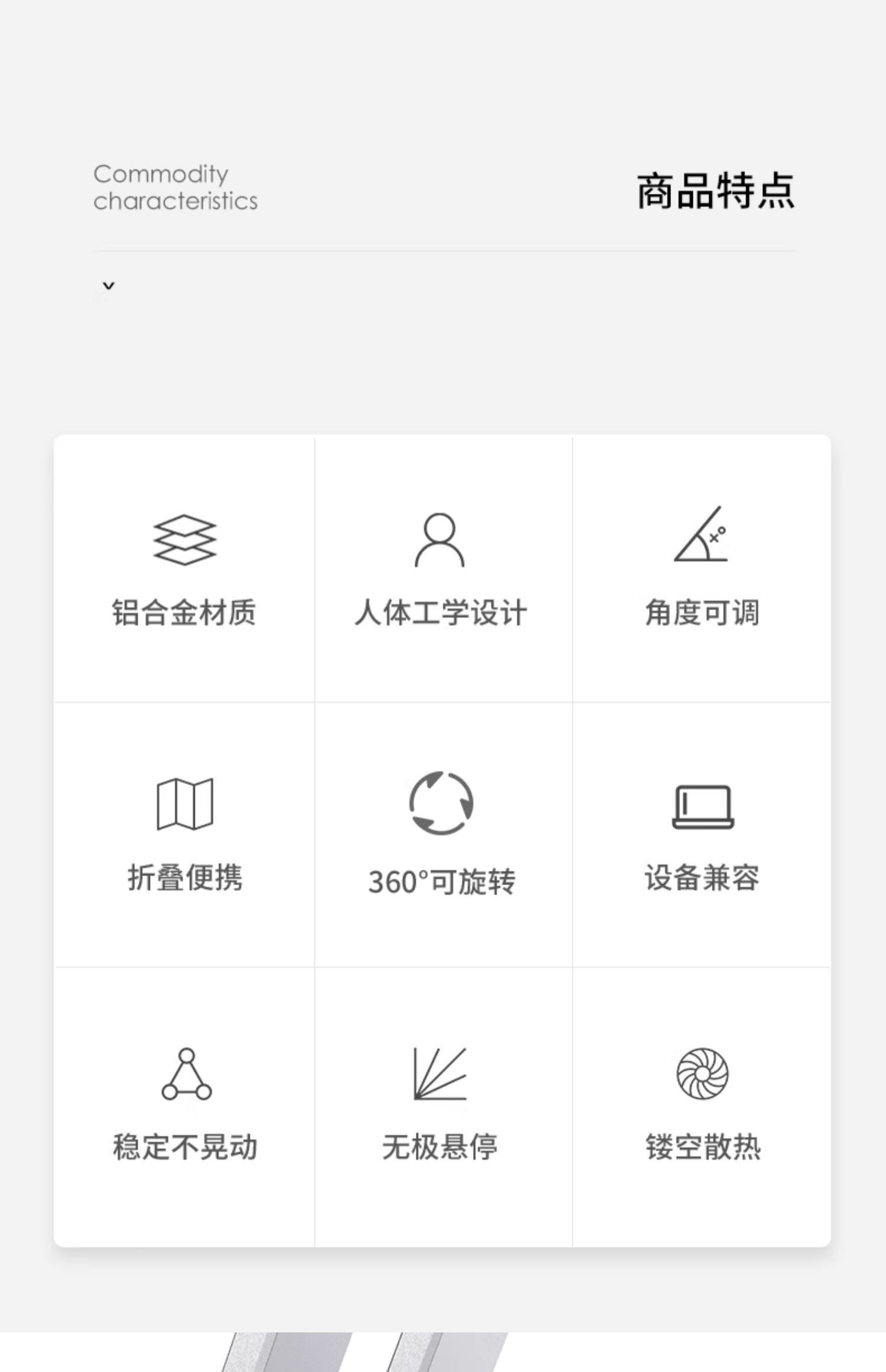 Commodity characteristics

商品特点

铝合金材质

人体工学设计

角度可调

折叠便携

360°可旋转

设备兼容

稳定不晃动

无极悬停

镂空散热