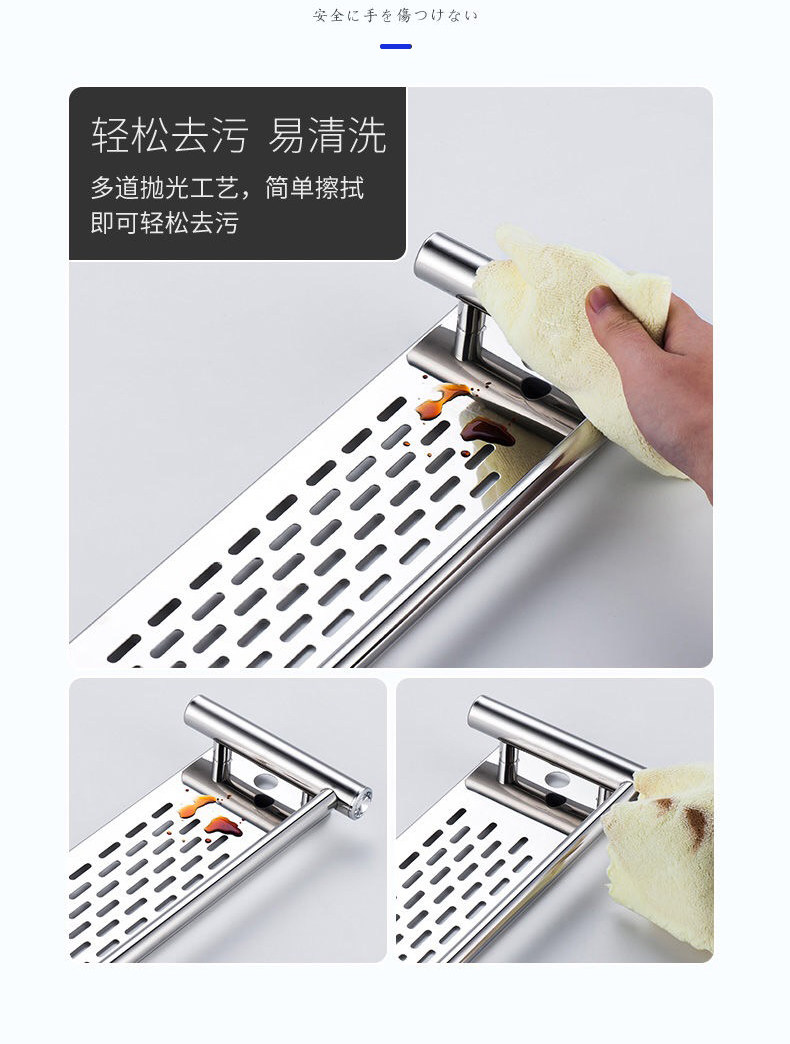 安全に手を傷つけない

轻松去污 易清洗

多道抛光工艺，简单擦拭即可轻松去污