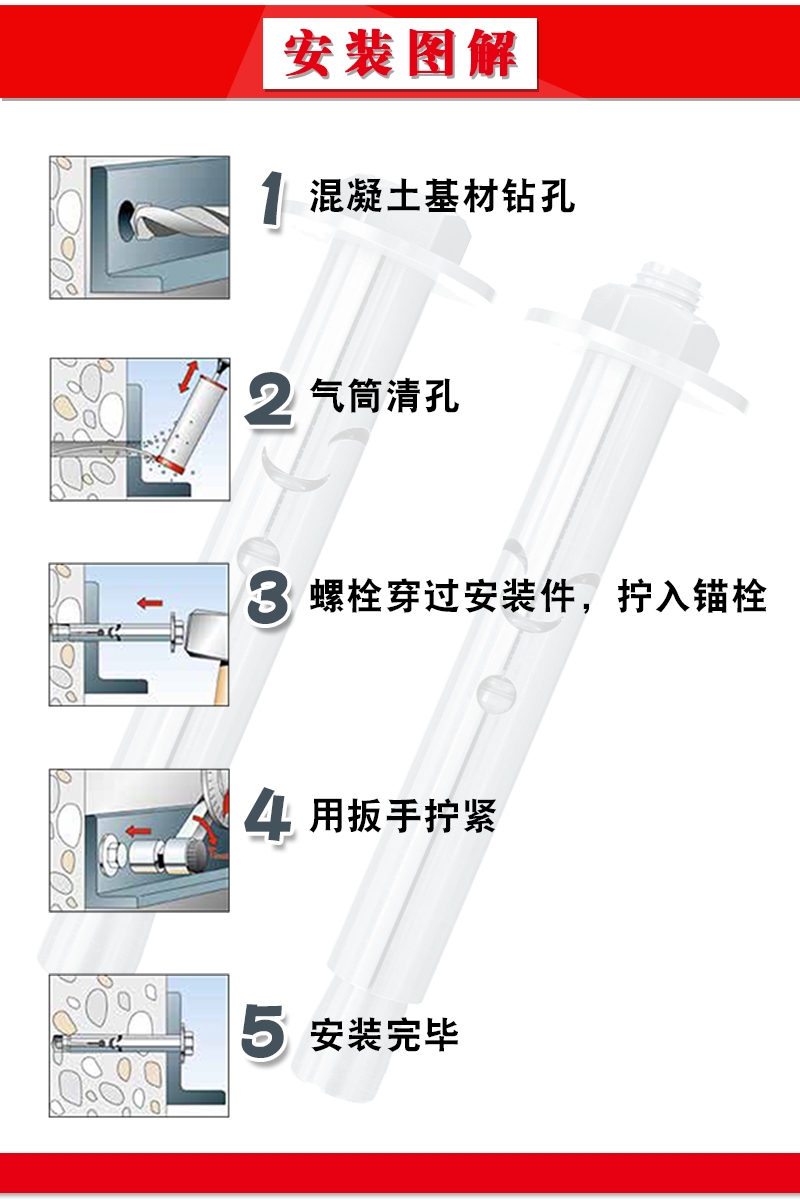 安装图解

1 混凝土基材钻孔

2 气筒清孔

3 螺栓穿过安装件，拧入锚栓

4 用扳手拧紧

5 安装完毕