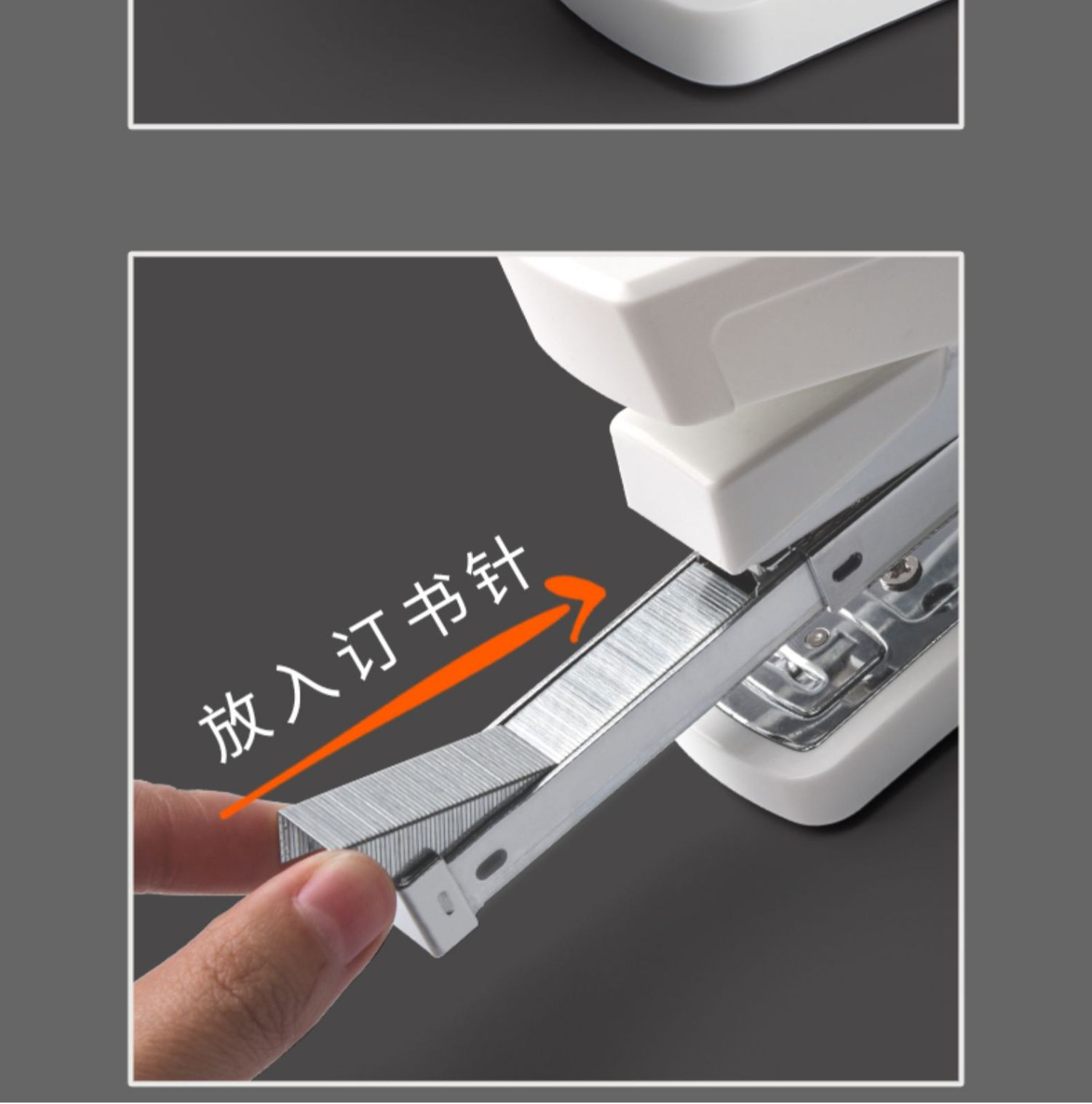 放入订书针