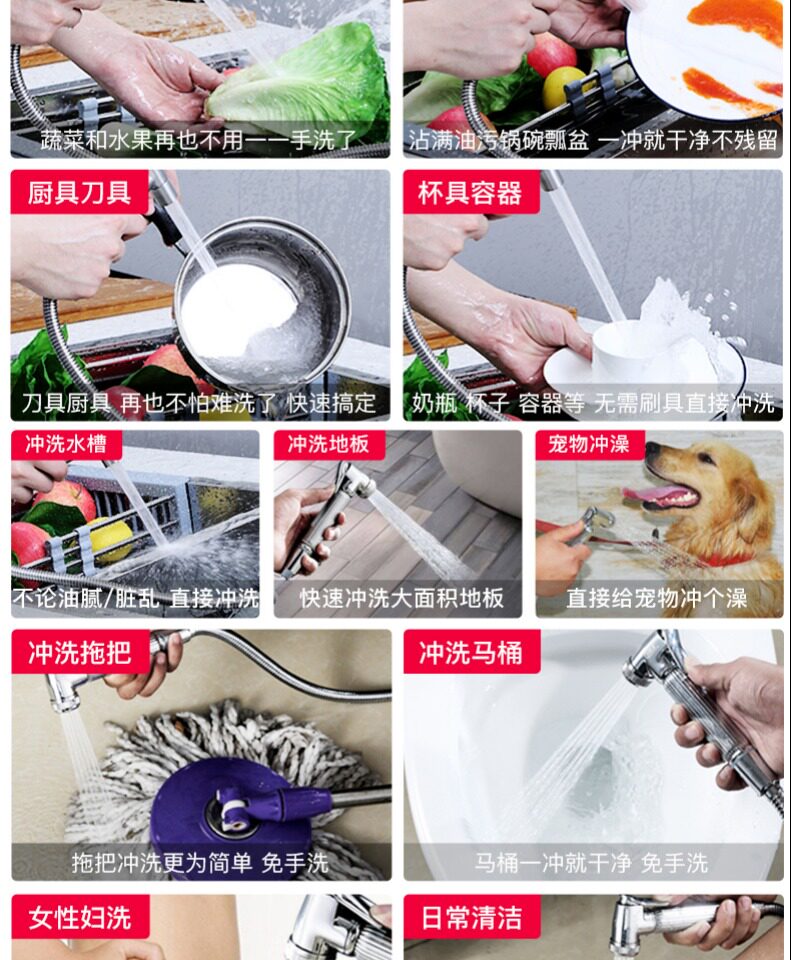 蔬菜和水果再也不用一一手洗了

沾满油污锅碗瓢盆 一冲就干净不残留

厨具刀具

刀具厨具 再也不怕难洗了 快速搞定

杯具容器

奶瓶 杯子 容器等 无需刷具直接冲洗

冲洗水槽

不论油腻/脏乱 直接冲洗

冲洗地板

快速冲洗大面积地板

宠物冲澡

直接给宠物冲个澡

冲洗拖把

拖把冲洗更为简单 免手洗

冲洗马桶

马桶一冲就干净 免手洗

女性妇洗

日常清洁