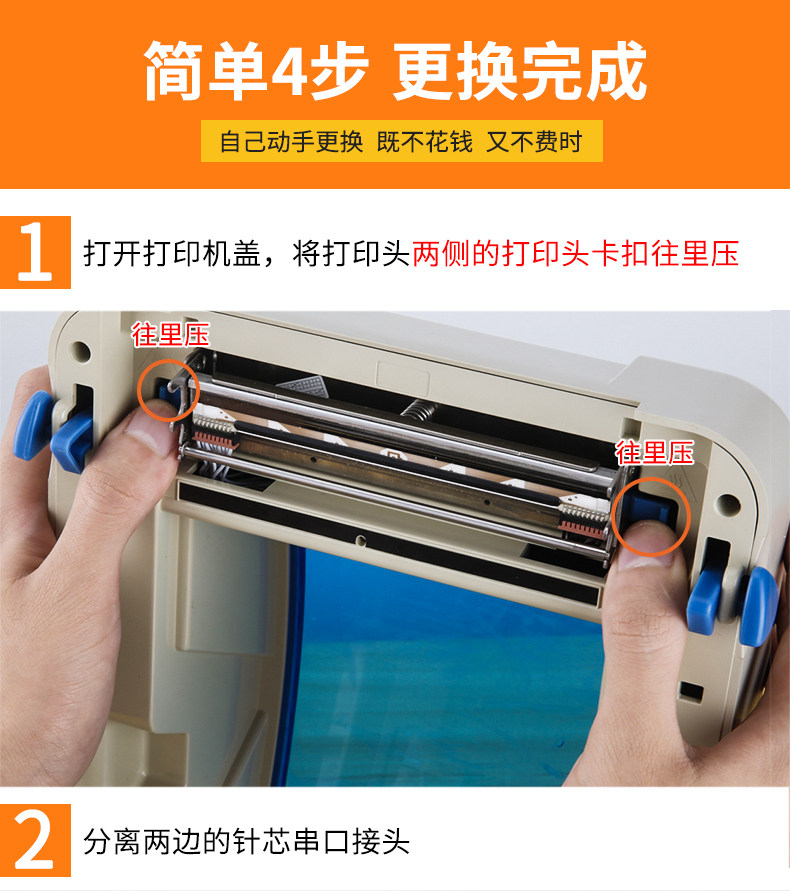 简单4步 更换完成

自己动手更换 既不花钱 又不费时

1 打开打印机盖，将打印头两侧的打印头卡扣往里压

往里压

往里压

2 分离两边的针芯串口接头