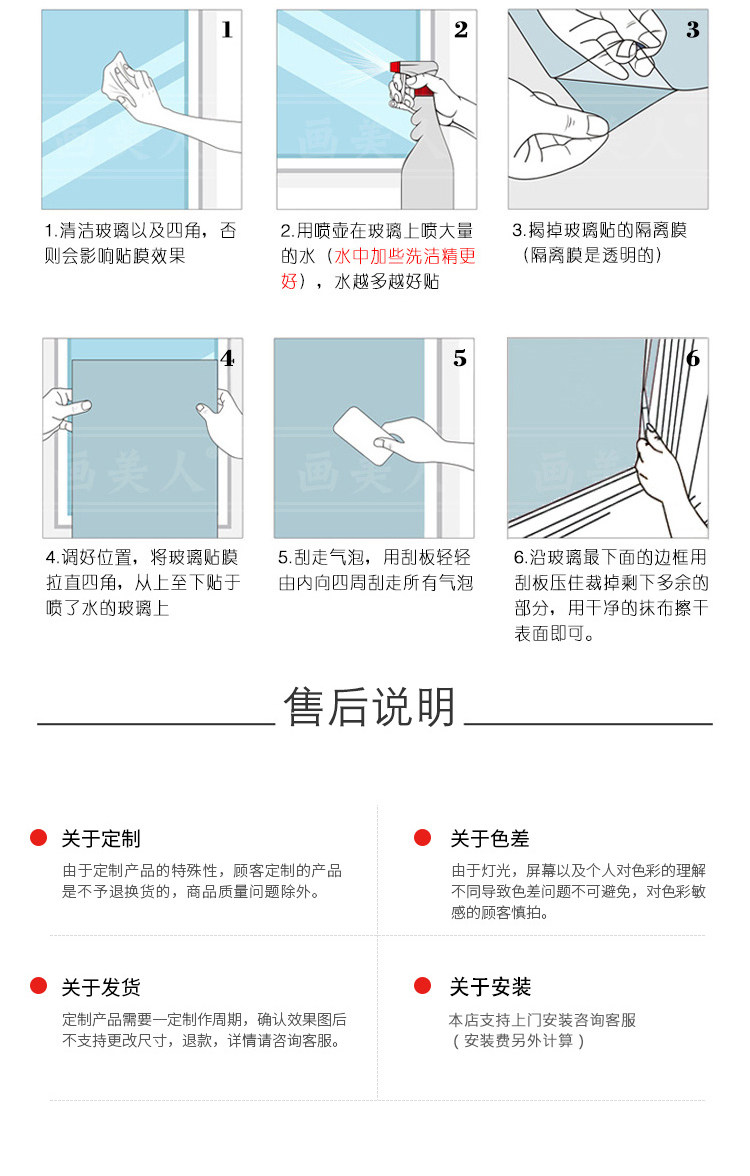 1

画美人

1.清洁玻璃以及四角，否则会影响贴膜效果

2

2.用喷壶在玻璃上喷大量的水（水中加些洗洁精更好），水越多越好贴

3

画美人

3.揭掉玻璃贴的隔离膜（隔离膜是透明的）

4

画美人

4.调好位置，将玻璃贴膜拉直四角，从上至下贴于喷了水的玻璃上

5

画美人

5.刮走气泡，用刮板轻轻由内向四周刮走所有气泡

6

画美人

6.沿玻璃最下面的边框用刮板压住裁掉剩下多余的部分，用干净的抹布擦干表面即可。

售后说明

关于定制

由于定制产品的特殊性，顾客定制的产品是不予退换货的，商品质量问题除外。

关于色差

由于灯光，屏幕以及个人对色彩的理解不同导致色差问题不可避免，对色彩敏感的顾客慎拍。

关于发货

定制产品需要一定制作周期，确认效果图后不支持更改尺寸，退款，详情请咨询客服。

关于安装

本店支持上门安装咨询客服
（安装费另外计算）