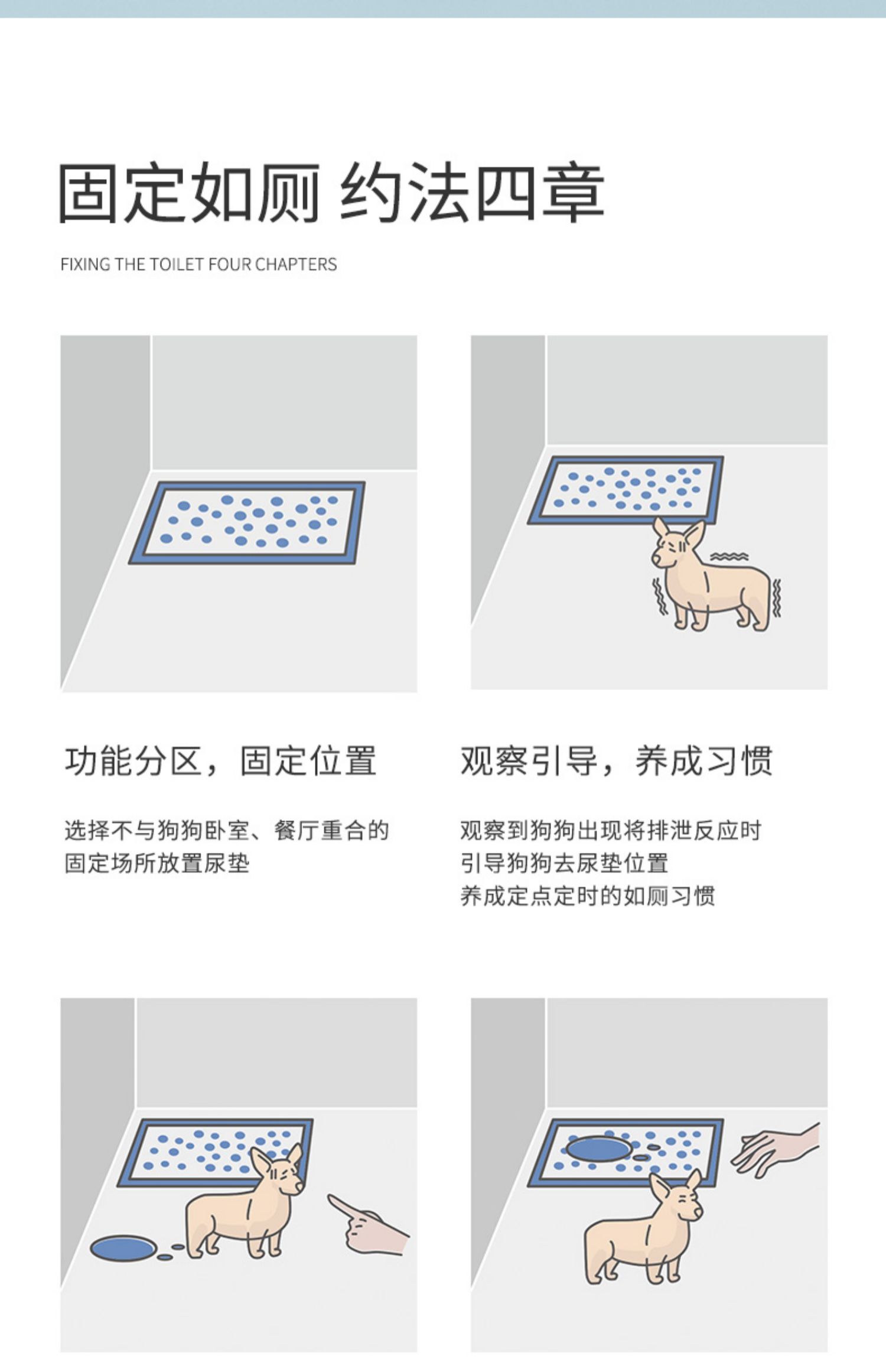 固定如厕 约法四章

FIXING THE TOILET FOUR CHAPTERS

功能分区，固定位置

选择不与狗狗卧室、餐厅重合的固定场所放置尿垫

观察引导，养成习惯

观察到狗狗出现将排泄反应时
引导狗狗去尿垫位置
养成定点定时的如厕习惯