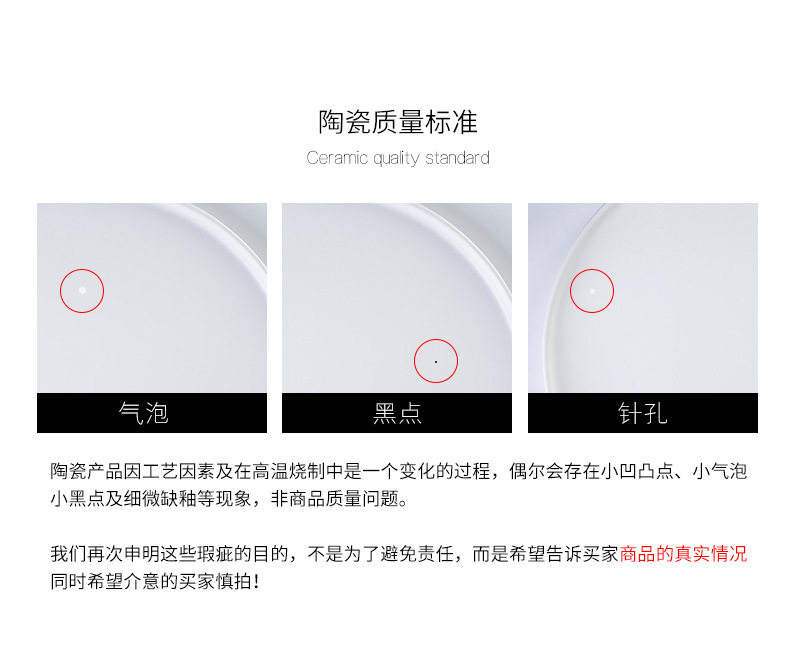 陶瓷质量标准
Ceramic quality standard

气泡

黑点

针孔

陶瓷产品因工艺因素及在高温烧制中是一个变化的过程，偶尔会存在小凹凸点、小气泡小黑点及细微缺釉等现象，非商品质量问题。

我们再次申明这些瑕疵的目的，不是为了避免责任，而是希望告诉买家商品的真实情况同时希望介意的买家慎拍！