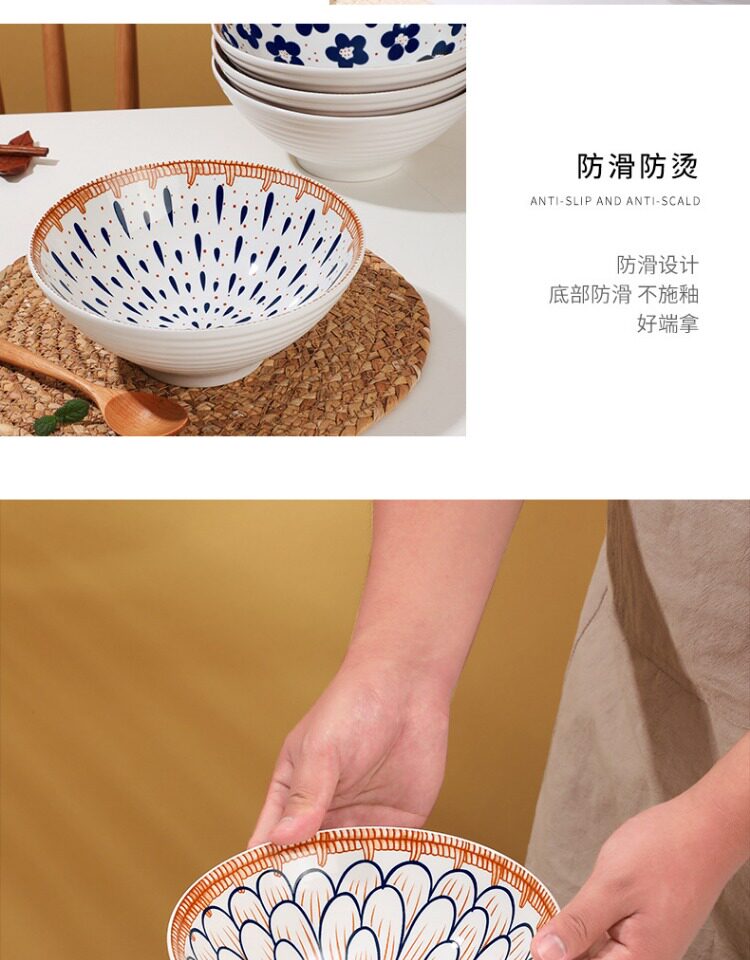 防滑防烫
ANTI-SLIP AND ANTI-SCALD

防滑设计
底部防滑 不施釉
好端拿