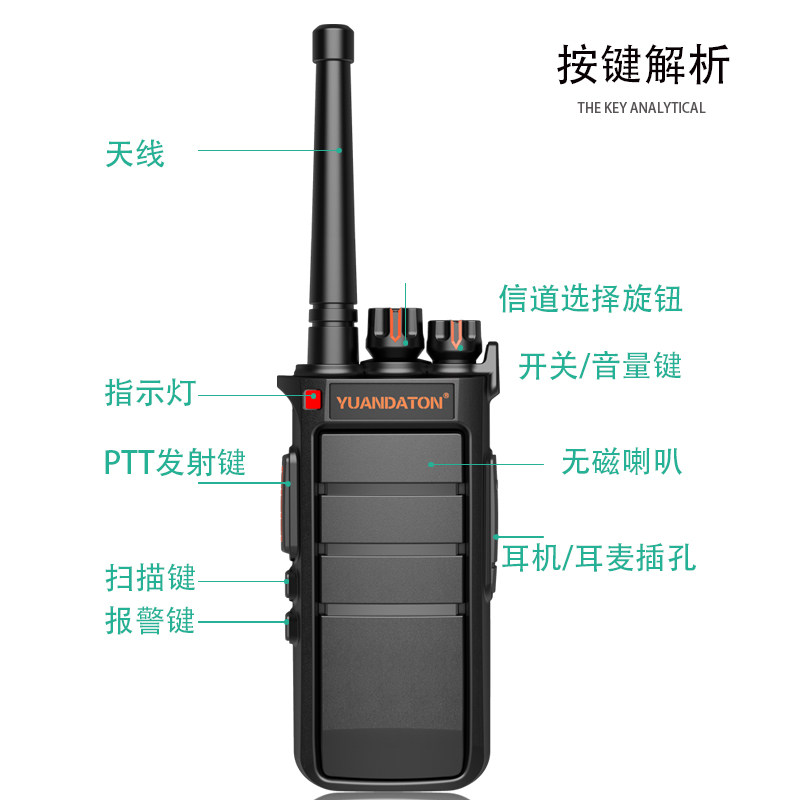 按键解析
THE KEY ANALYTICAL

天线

信道选择旋钮

开关/音量键

指示灯

YUANDATON®

PTT发射键

无磁喇叭

耳机/耳麦插孔

扫描键

报警键