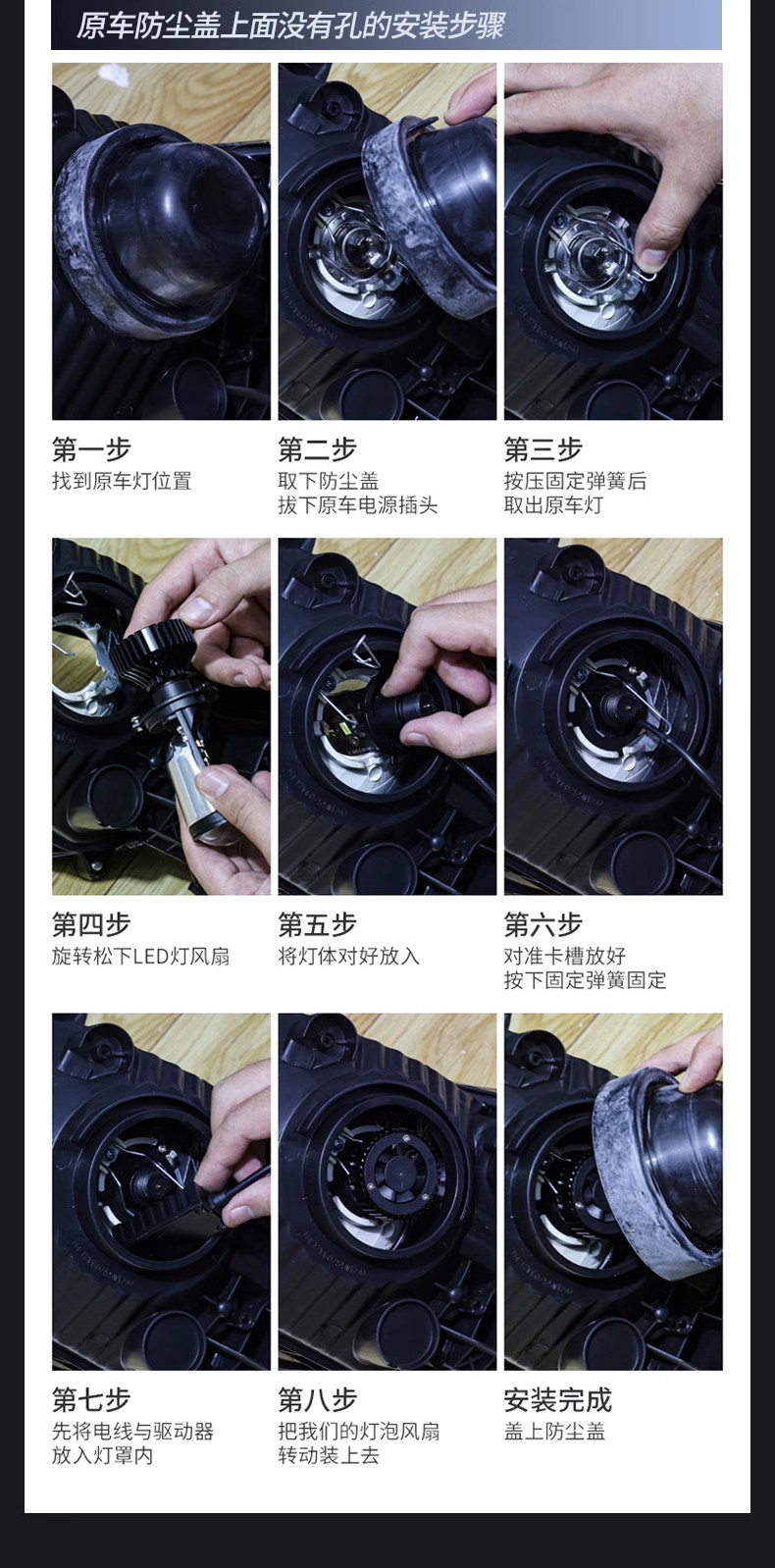 原车防尘盖上面没有孔的安装步骤

第一步
找到原车灯位置

第二步
取下防尘盖
拔下原车电源插头

第三步
按压固定弹簧后
取出原车灯

第四步
旋转松下LED灯风扇

第五步
将灯体对好放入

第六步
对准卡槽放好
按下固定弹簧固定

第七步
先将电线与驱动器
放入灯罩内

第八步
把我们的灯泡风扇
转动装上去

安装完成
盖上防尘盖