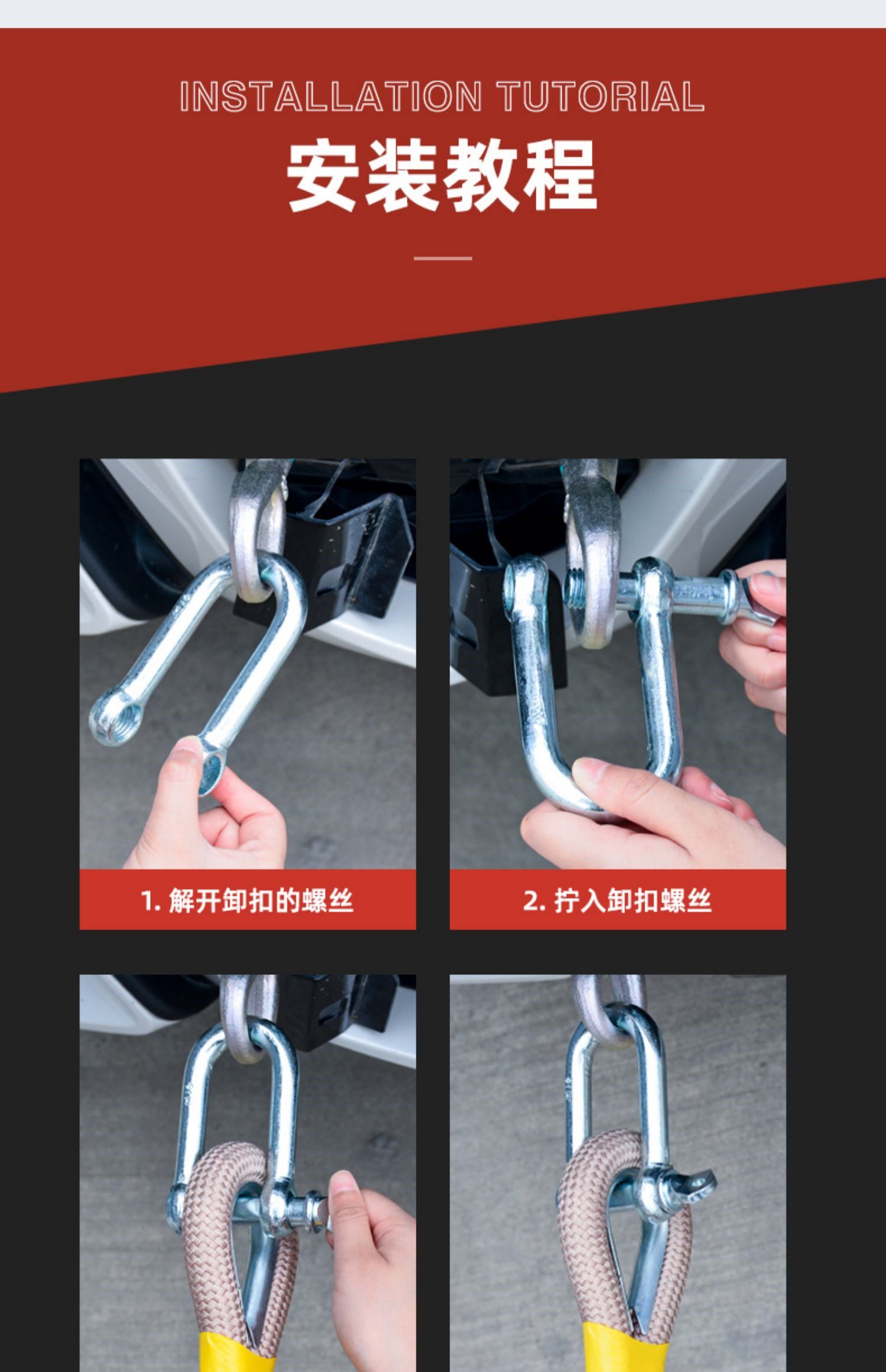 INSTALLATION TUTORIAL

安装教程

1. 解开卸扣的螺丝

2. 拧入卸扣螺丝