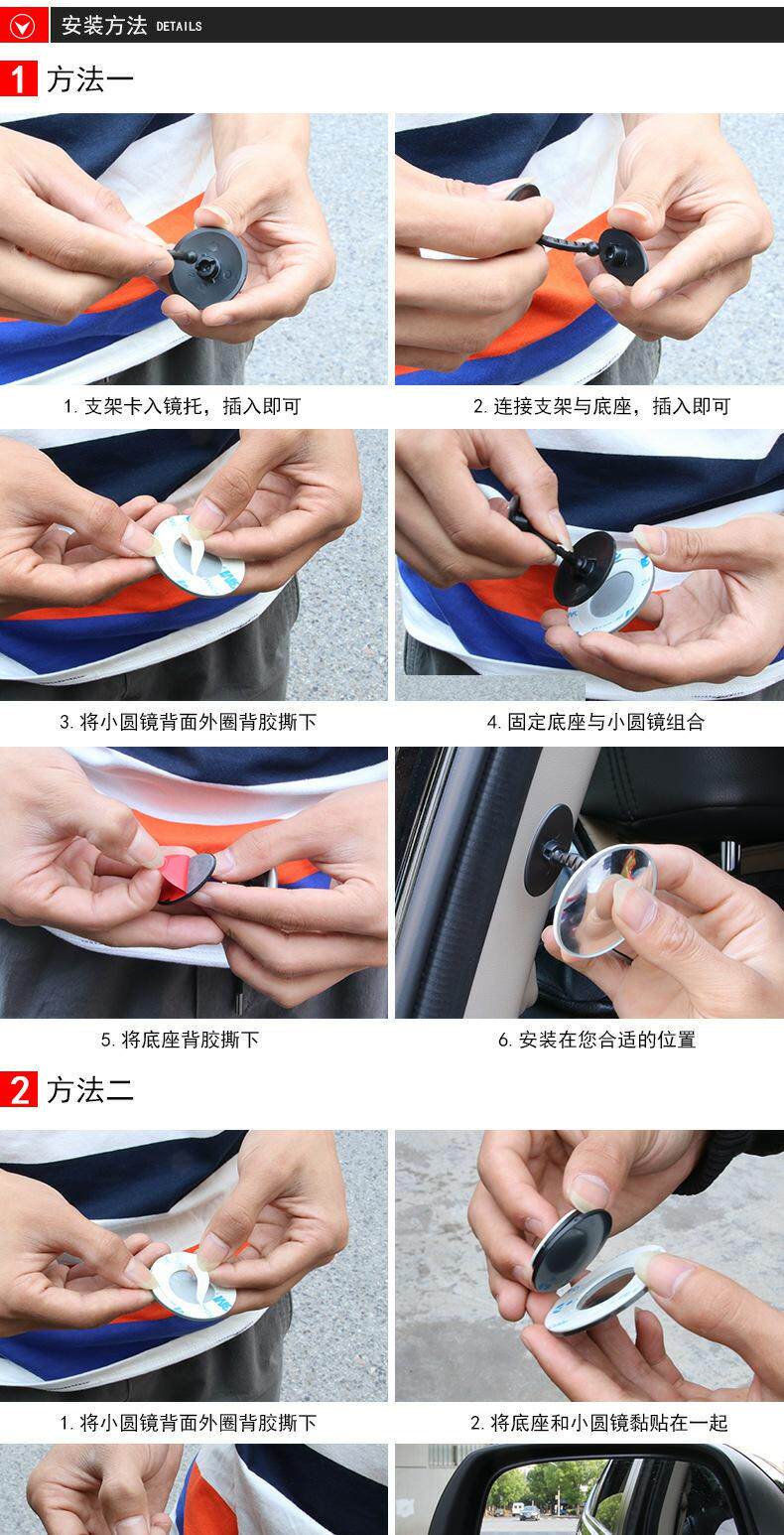 安装方法 DETAILS

1 方法一

1. 支架卡入镜托，插入即可

2. 连接支架与底座，插入即可

3. 将小圆镜背面外圈背胶撕下

4. 固定底座与小圆镜组合

5. 将底座背胶撕下

6. 安装在您合适的位置

2 方法二

1. 将小圆镜背面外圈背胶撕下

2. 将底座和小圆镜黏贴在一起