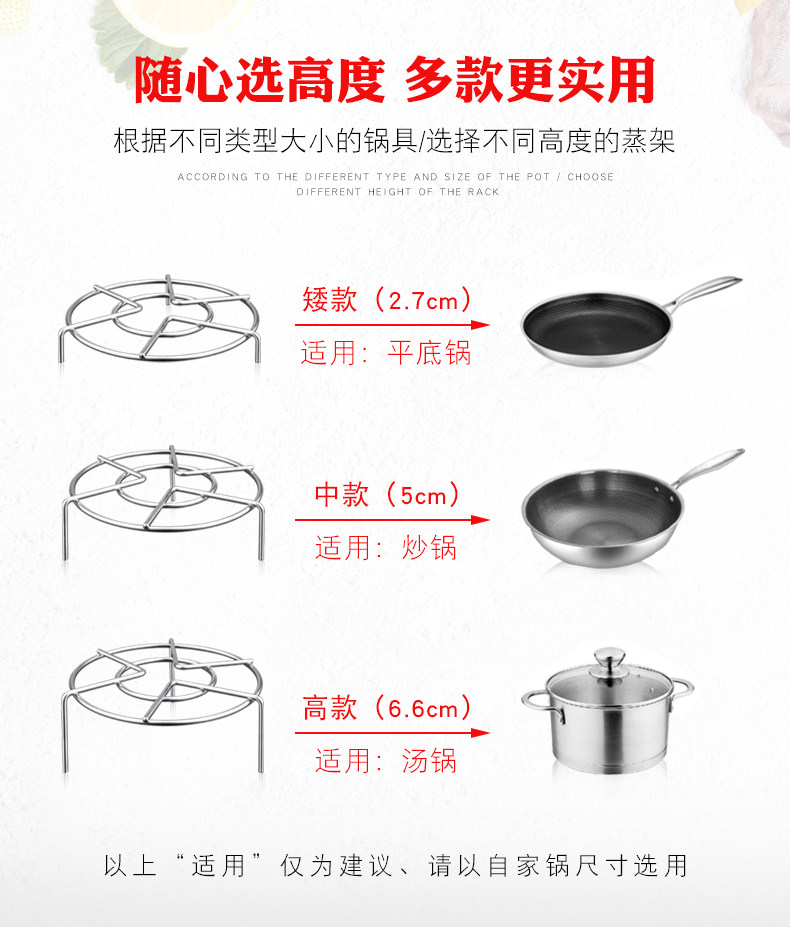 随心选高度 多款更实用

根据不同类型大小的锅具/选择不同高度的蒸架

ACCORDING TO THE DIFFERENT TYPE AND SIZE OF THE POT / CHOOSE DIFFERENT HEIGHT OF THE RACK

矮款（2.7cm）
适用：平底锅

中款（5cm）
适用：炒锅

高款（6.6cm）
适用：汤锅

以上“适用”仅为建议、请以自家锅尺寸选用