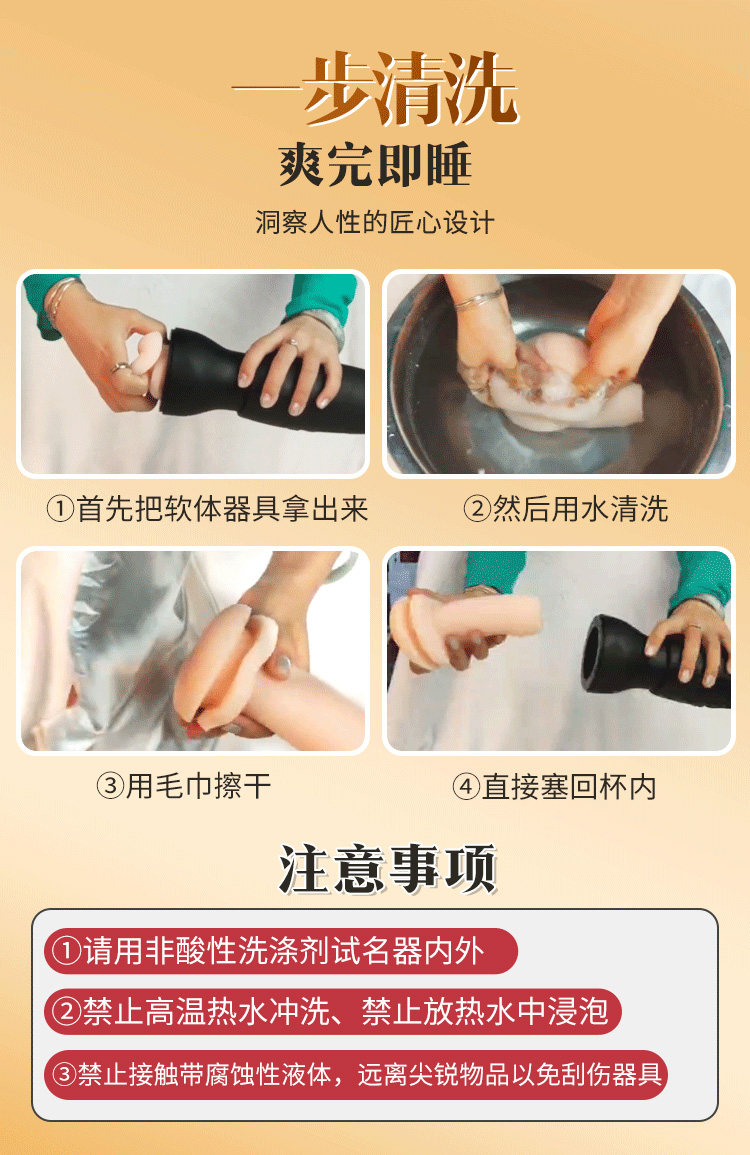 一步清洗
爽完即睡
洞察人性的匠心设计

①首先把软体器具拿出来

②然后用水清洗

③用毛巾擦干

④直接塞回杯内

注意事项

①请用非酸性洗涤剂试名器内外

②禁止高温热水冲洗、禁止放热水中浸泡

③禁止接触带腐蚀性液体，远离尖锐物品以免刮伤器具