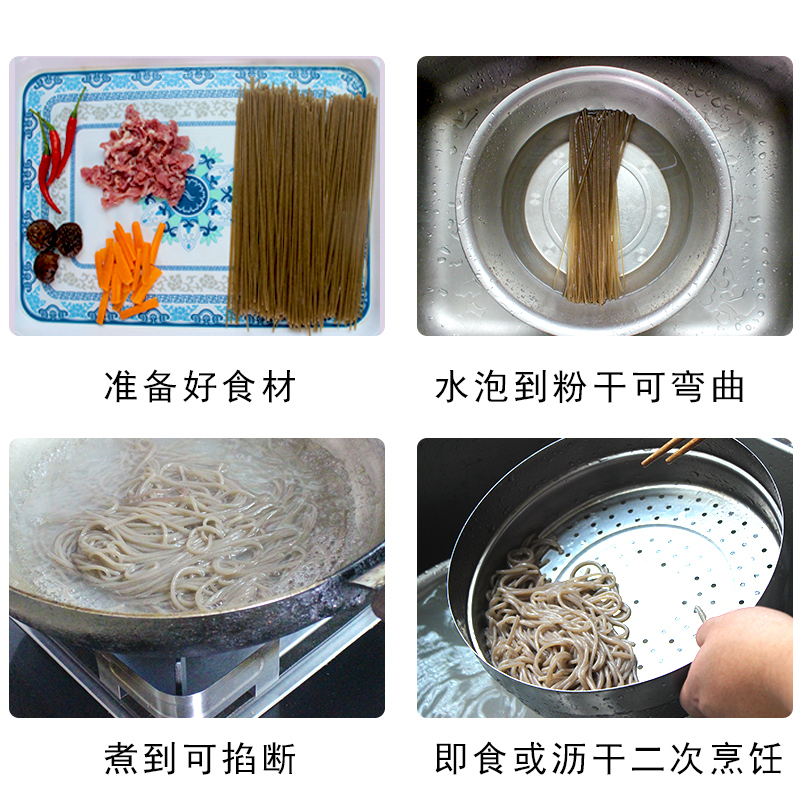 准备好食材

水泡到粉干可弯曲

煮到可掐断

即食或沥干二次烹饪