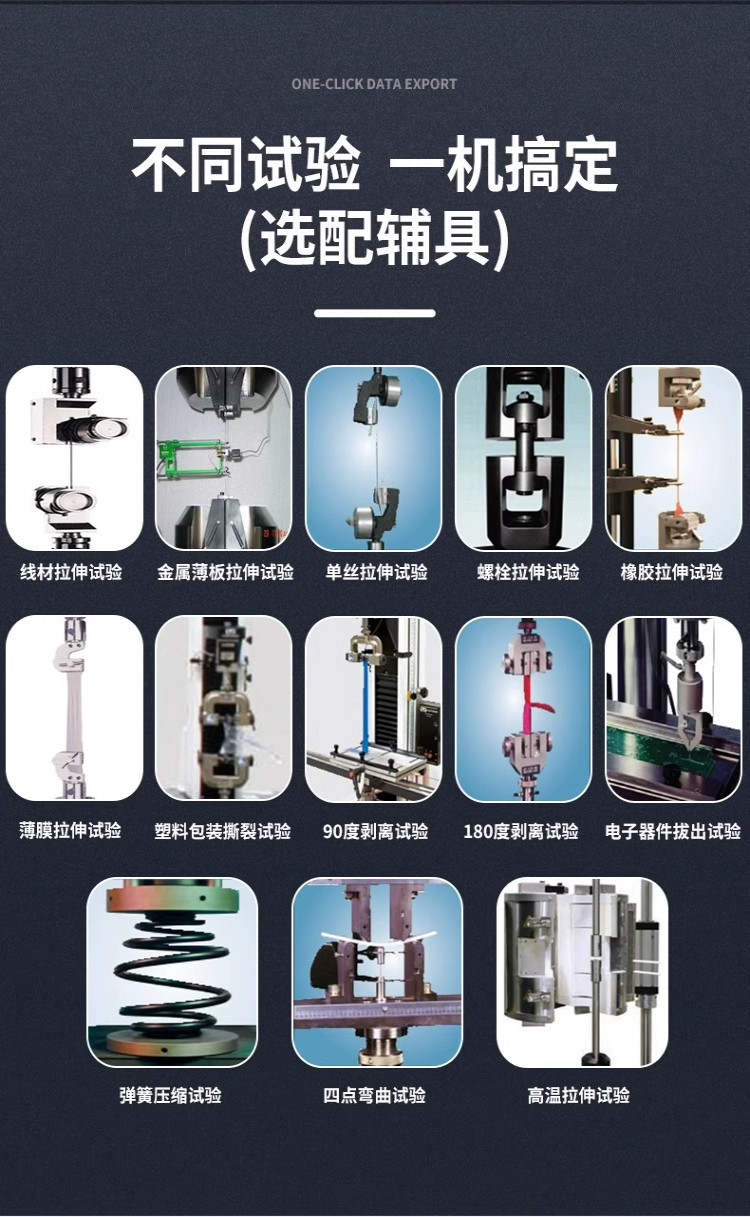 ONE-CLICK DATA EXPORT

不同试验 一机搞定
(选配辅具)

线材拉伸试验
金属薄板拉伸试验
单丝拉伸试验
螺栓拉伸试验
橡胶拉伸试验

薄膜拉伸试验
塑料包装撕裂试验
90度剥离试验
180度剥离试验
电子器件拔出试验

弹簧压缩试验
四点弯曲试验
高温拉伸试验