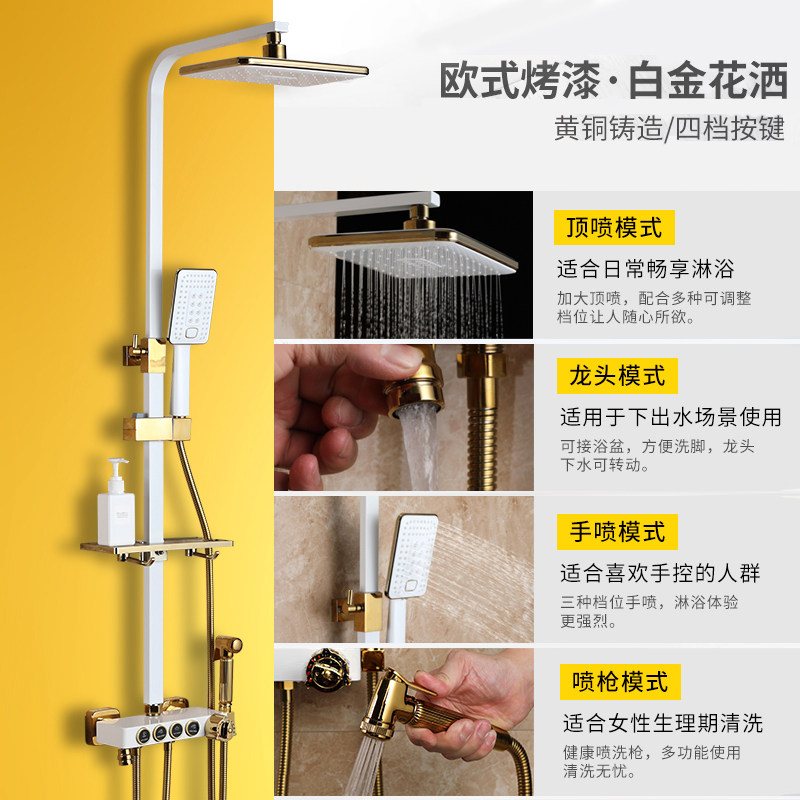 欧式烤漆·白金花洒
黄铜铸造/四档按键

顶喷模式
适合日常畅享淋浴
加大顶喷，配合多种可调整档位让人随心所欲。

龙头模式
适用于下出水场景使用
可接浴盆，方便洗脚，龙头下水可转动。

手喷模式
适合喜欢手控的人群
三种档位手喷，淋浴体验更强烈。

喷枪模式
适合女性生理期清洗
健康喷洗枪，多功能使用清洗无忧。