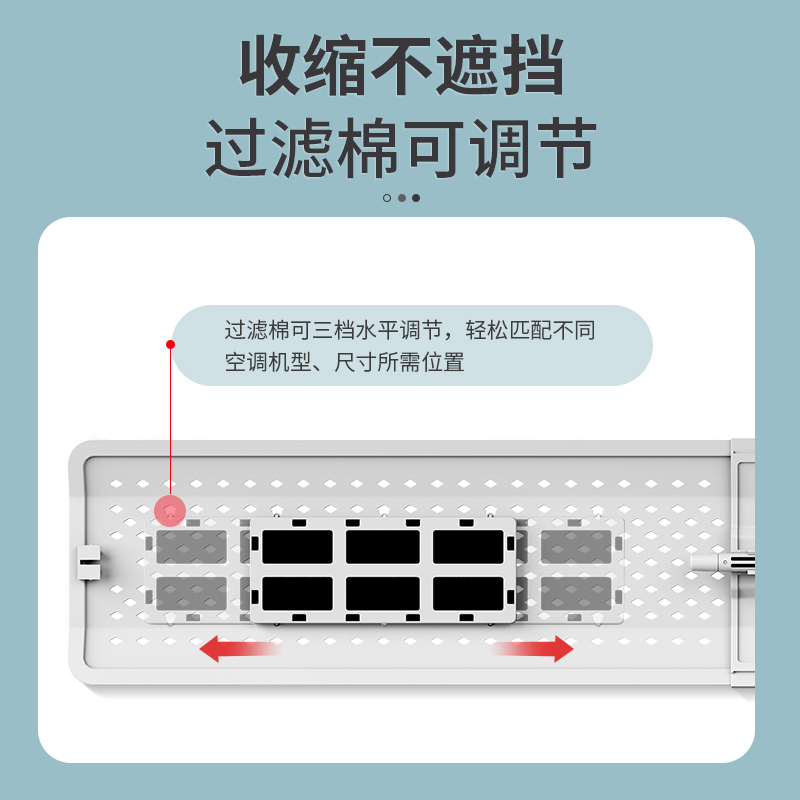 收缩不遮挡
过滤棉可调节

过滤棉可三档水平调节，轻松匹配不同空调机型、尺寸所需位置