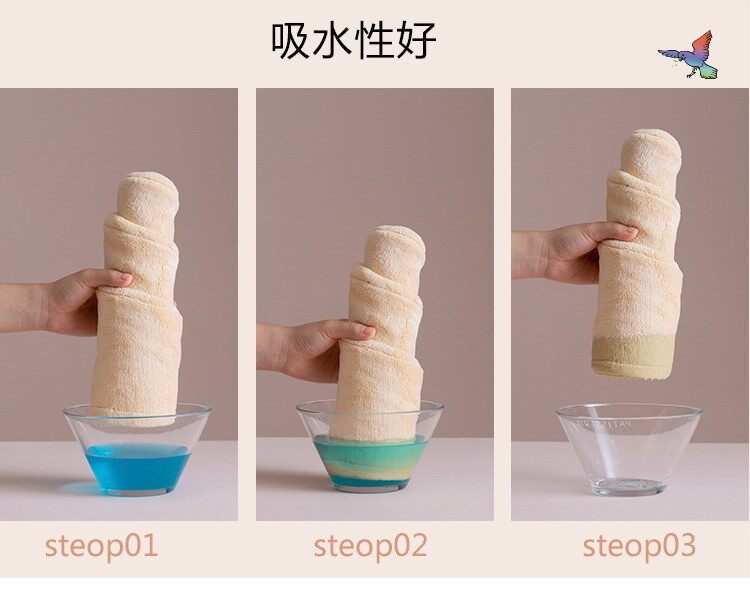 吸水性好

PATISSERIE

steop01

steop02

steop03