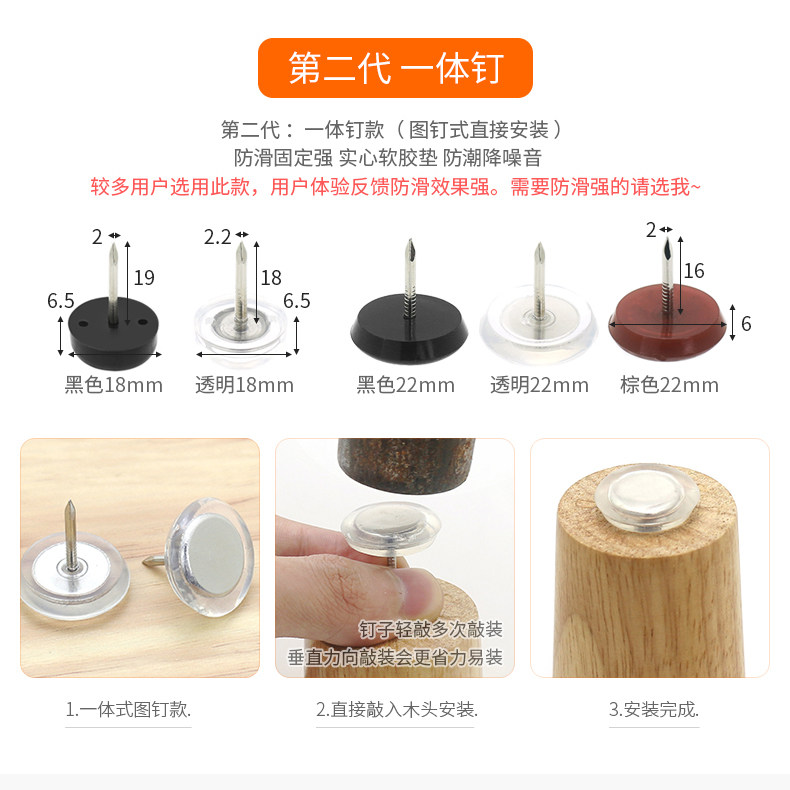 第二代 一体钉

第二代：一体钉款（图钉式直接安装）
防滑固定强 实心软胶垫 防潮降噪音
较多用户选用此款，用户体验反馈防滑效果强。需要防滑强的请选我~

2
19
6.5
黑色18mm

2.2
18
6.5
透明18mm

黑色22mm

透明22mm

2
16
6
棕色22mm

钉子轻敲多次敲装
垂直力向敲装会更省力易装

1.一体式图钉款.

2.直接敲入木头安装.

3.安装完成.