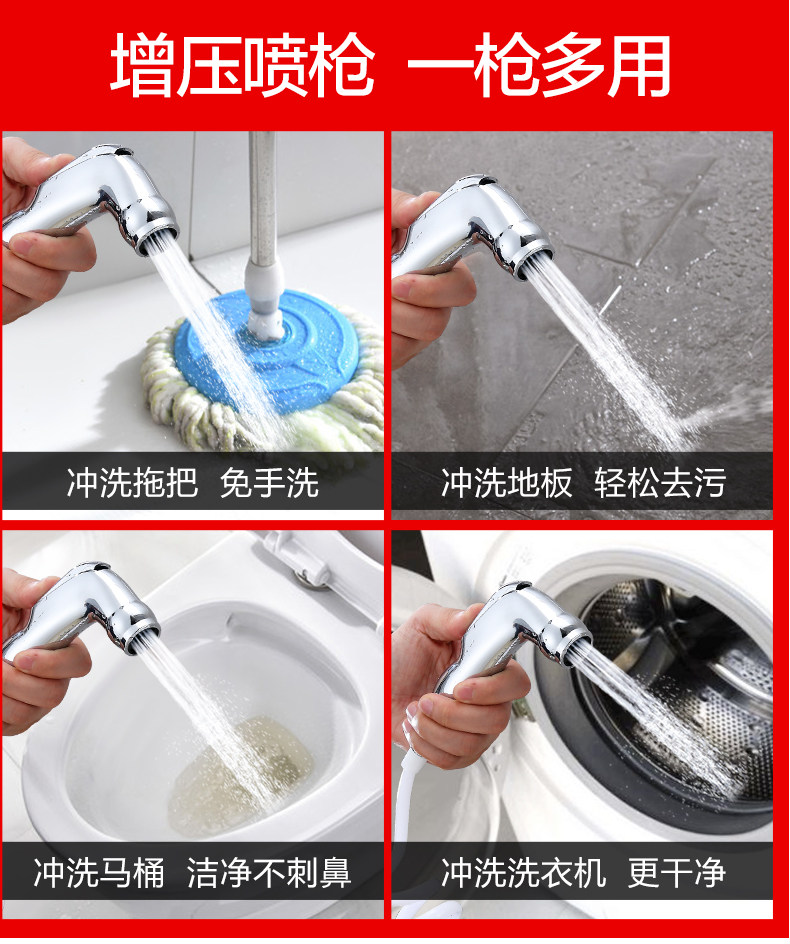 增压喷枪 一枪多用

冲洗拖把 免手洗

冲洗地板 轻松去污

冲洗马桶 洁净不刺鼻

冲洗洗衣机 更干净