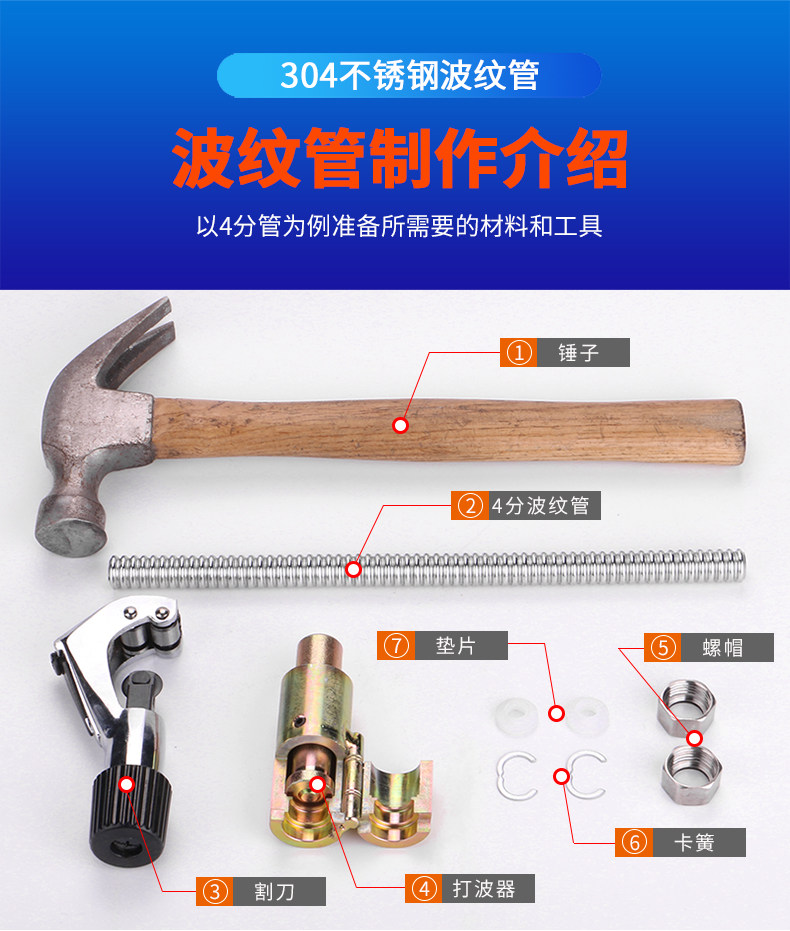 304不锈钢波纹管

波纹管制作介绍

以4分管为例准备所需要的材料和工具

① 锤子

② 4分波纹管

⑦ 垫片

⑤ 螺帽

⑥ 卡簧

③ 割刀

④ 打波器