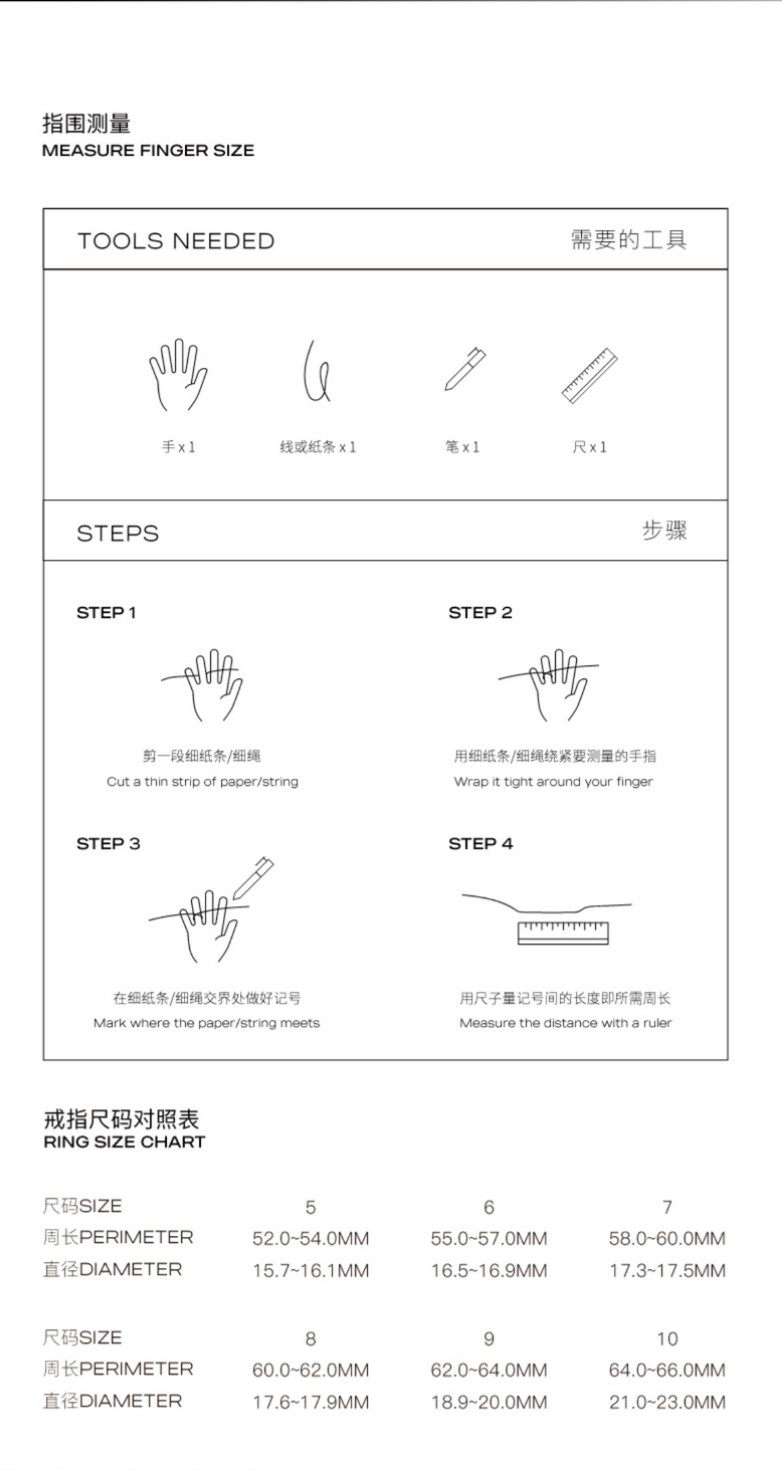 指围测量
MEASURE FINGER SIZE

TOOLS NEEDED 需要的工具

手 x 1
线或纸条 x 1
笔 x 1
尺 x 1

STEPS 步骤

STEP 1
剪一段细纸条/细绳
Cut a thin strip of paper/string

STEP 2
用细纸条/细绳绕紧要测量的手指
Wrap it tight around your finger

STEP 3
在细纸条/细绳交界处做好记号
Mark where the paper/string meets

STEP 4
用尺子量记号间的长度即所需周长
Measure the distance with a ruler

戒指尺码对照表
RING SIZE CHART

| 尺码SIZE | 5 | 6 | 7 |
|---|---|---|---|
| 周长PERIMETER | 52.0~54.0MM | 55.0~57.0MM | 58.0~60.0MM |
| 直径DIAMETER | 15.7~16.1MM | 16.5~16.9MM | 17.3~17.5MM |

| 尺码SIZE | 8 | 9 | 10 |
|---|---|---|---|
| 周长PERIMETER | 60.0~62.0MM | 62.0~64.0MM | 64.0~66.0MM |
| 直径DIAMETER | 17.6~17.9MM | 18.9~20.0MM | 21.0~23.0MM |