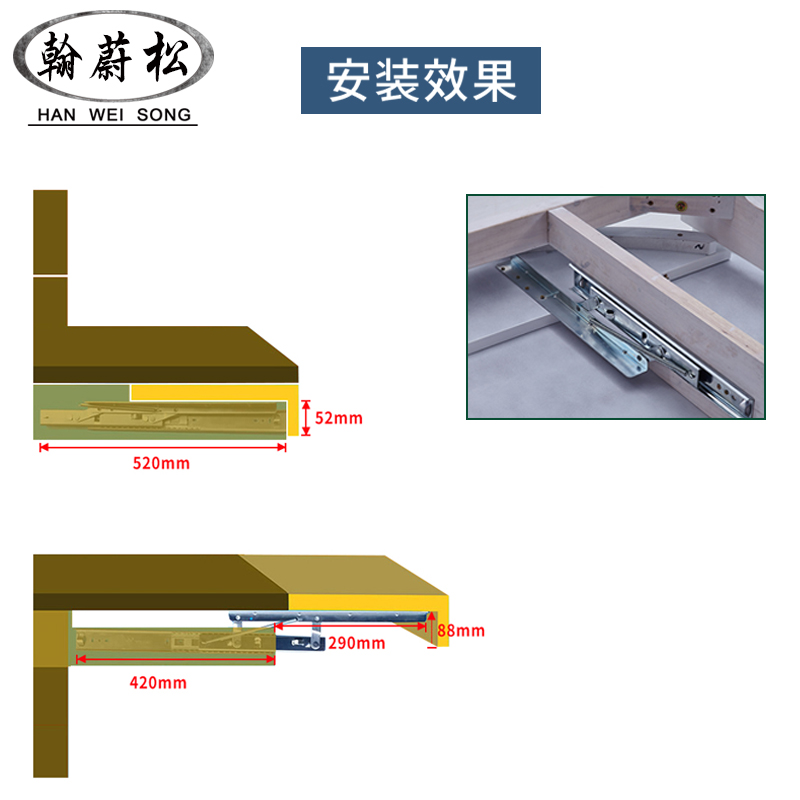 翰蔚松
HAN WEI SONG

安装效果

52mm

520mm

88mm

290mm

420mm