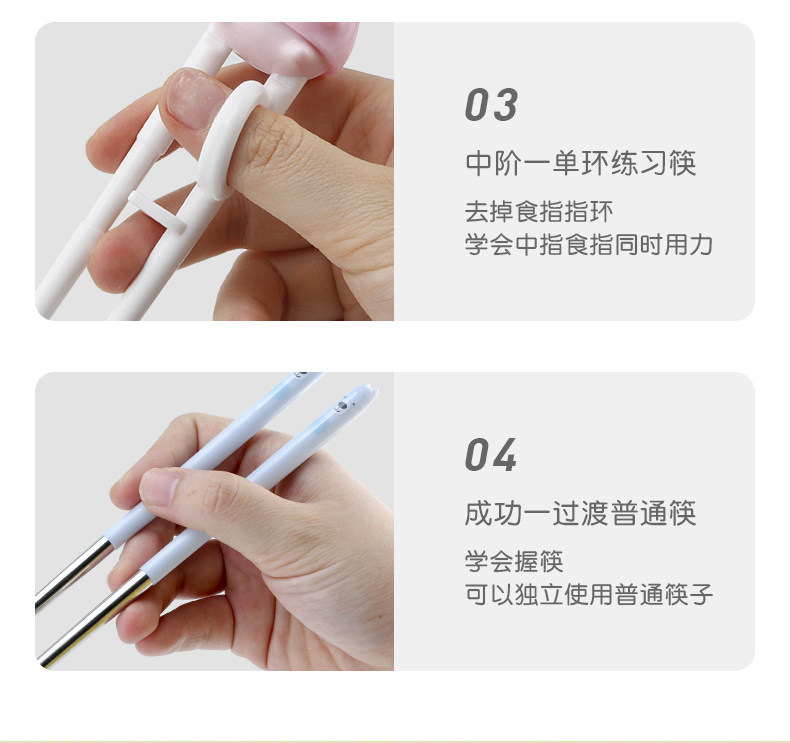 03

中阶一单环练习筷

去掉食指指环
学会中指食指同时用力

04

成功一过渡普通筷

学会握筷
可以独立使用普通筷子