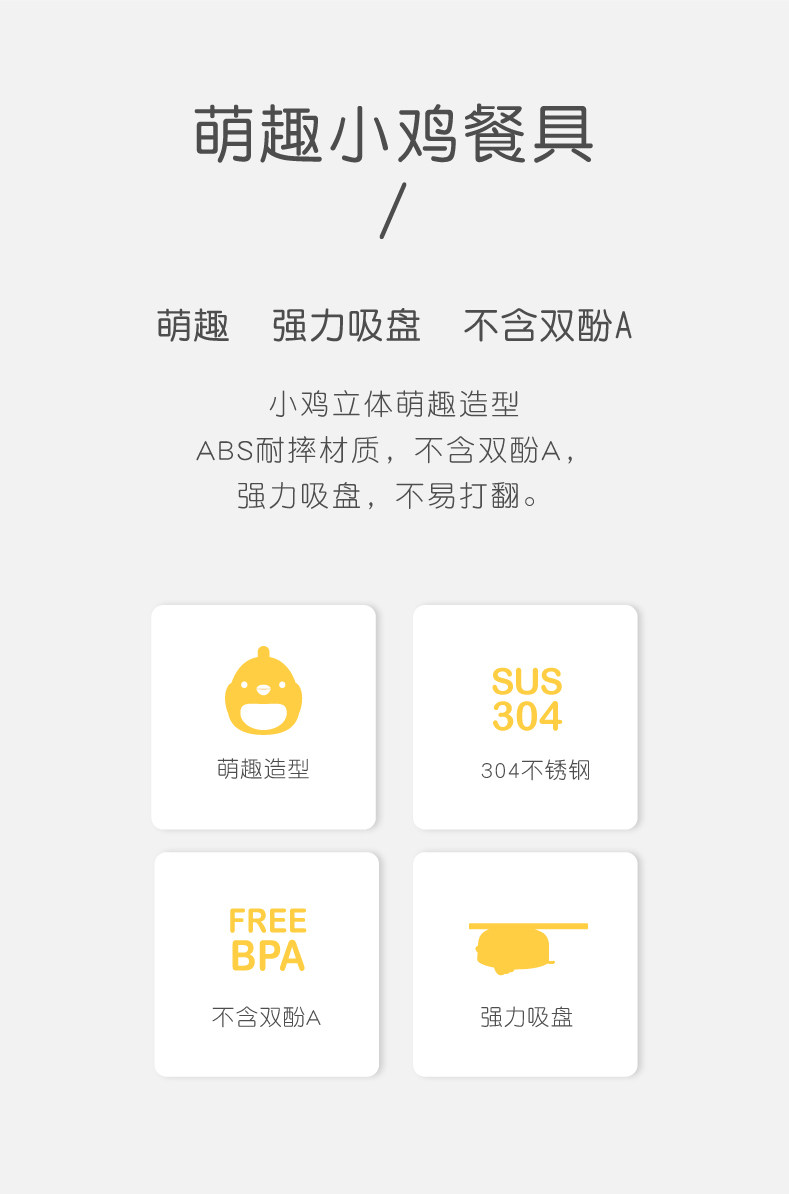 萌趣小鸡餐具
/

萌趣 强力吸盘 不含双酚A

小鸡立体萌趣造型
ABS耐摔材质，不含双酚A，
强力吸盘，不易打翻。

萌趣造型

SUS
304
304不锈钢

FREE
BPA
不含双酚A

强力吸盘