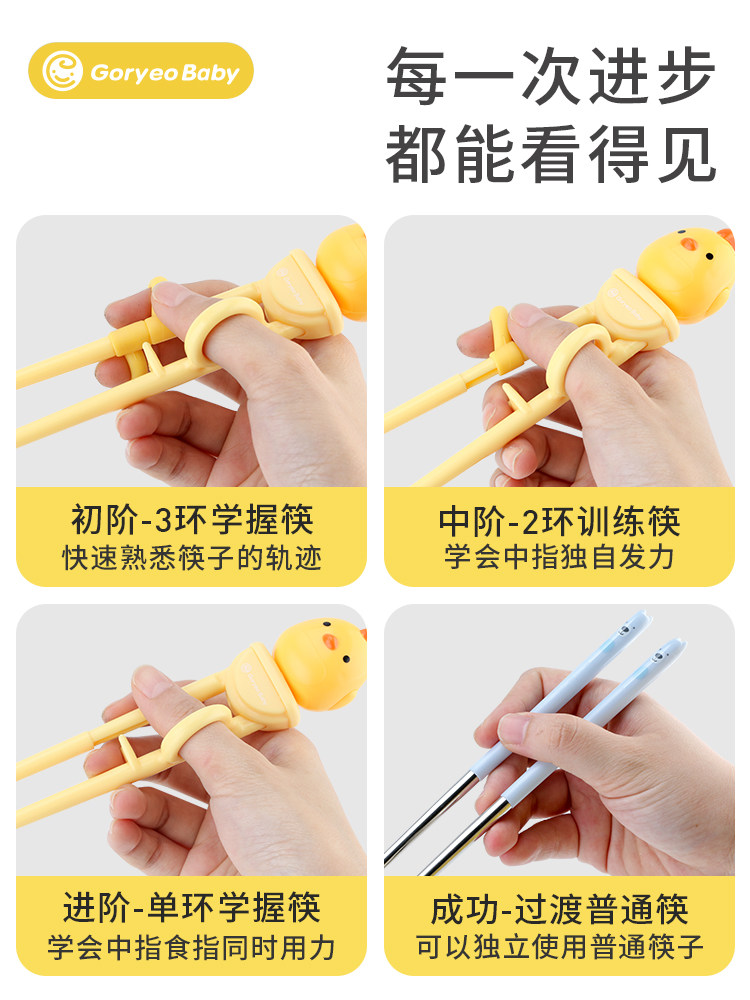 Goryeo Baby

每一次进步
都能看得见

初阶-3环学握筷
快速熟悉筷子的轨迹

中阶-2环训练筷
学会中指独自发力

进阶-单环学握筷
学会中指食指同时用力

成功-过渡普通筷
可以独立使用普通筷子