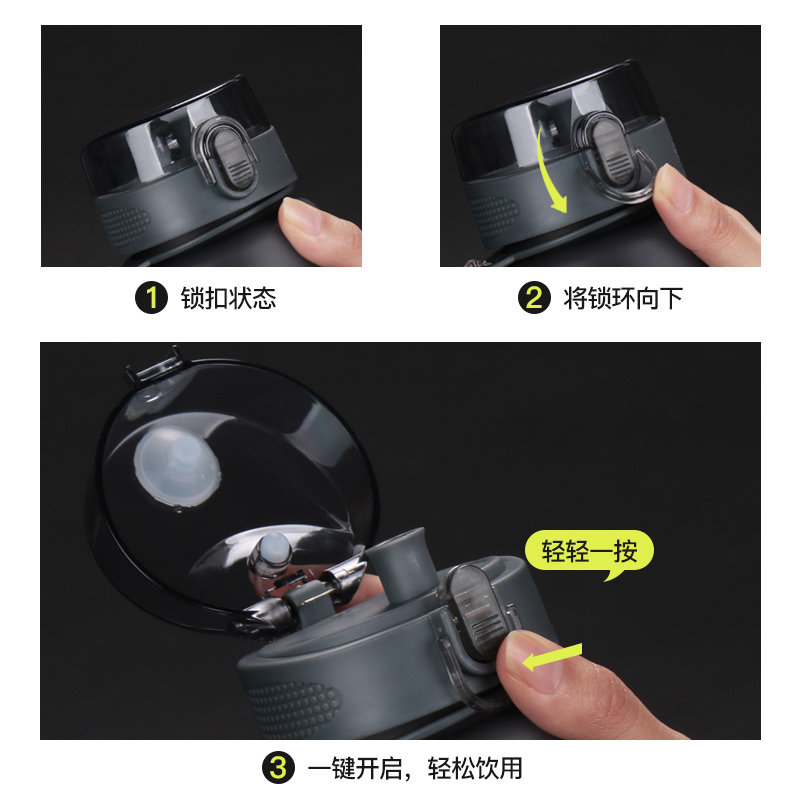 1 锁扣状态

2 将锁环向下

轻轻一按

3 一键开启，轻松饮用