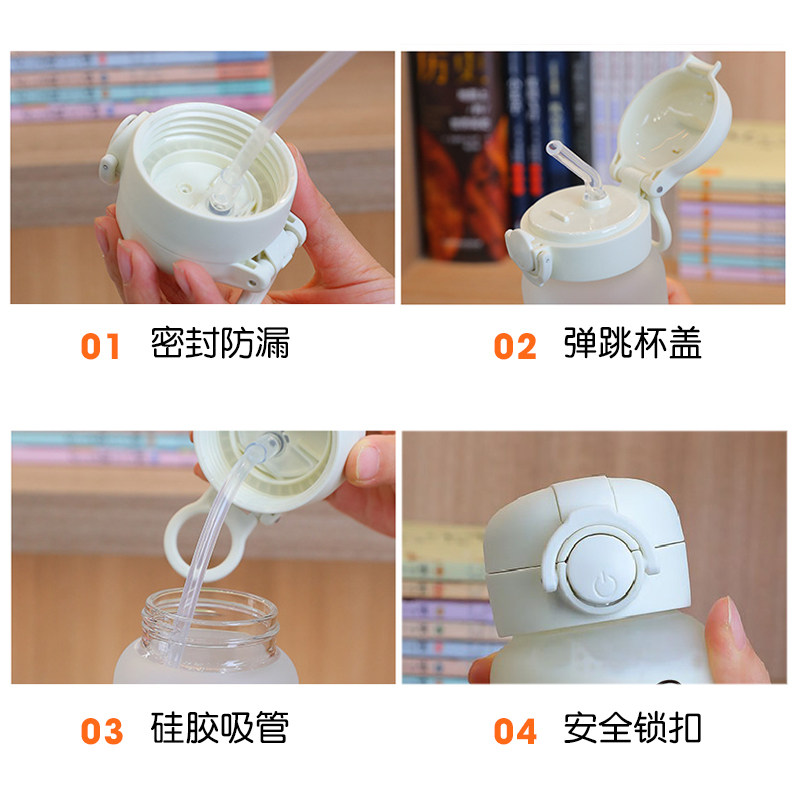 01 密封防漏

02 弹跳杯盖

03 硅胶吸管

04 安全锁扣