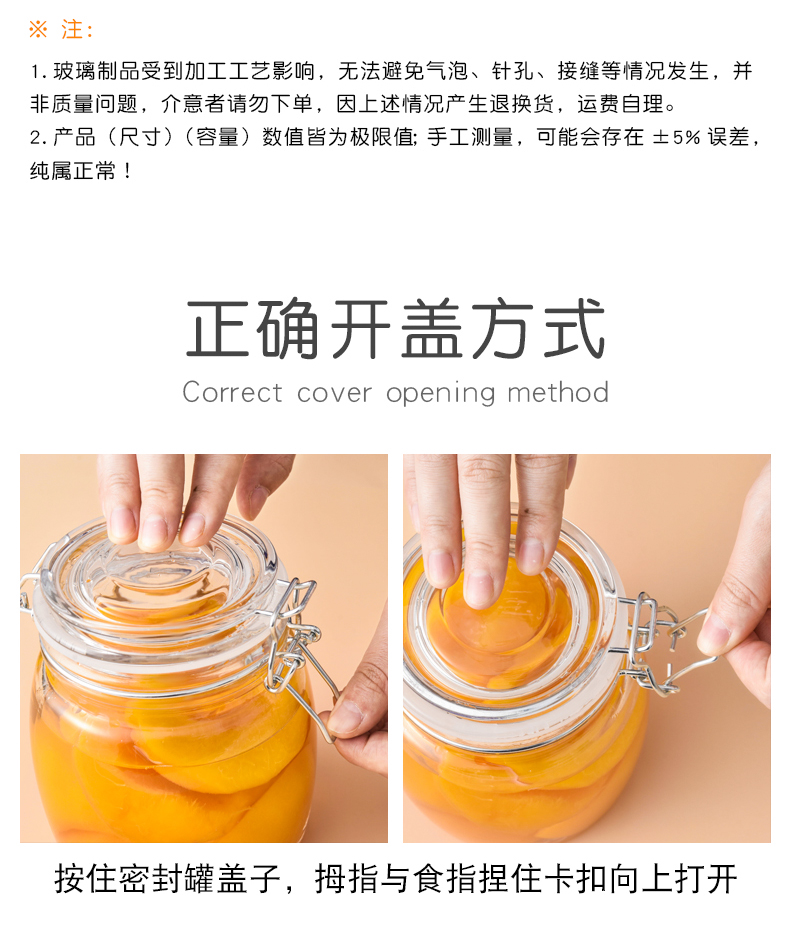 ※ 注:

1. 玻璃制品受到加工工艺影响，无法避免气泡、针孔、接缝等情况发生，并非质量问题，介意者请勿下单，因上述情况产生退换货，运费自理。
2. 产品（尺寸）（容量）数值皆为极限值; 手工测量，可能会存在 ±5% 误差，纯属正常！

正确开盖方式

Correct cover opening method

按住密封罐盖子，拇指与食指捏住卡扣向上打开