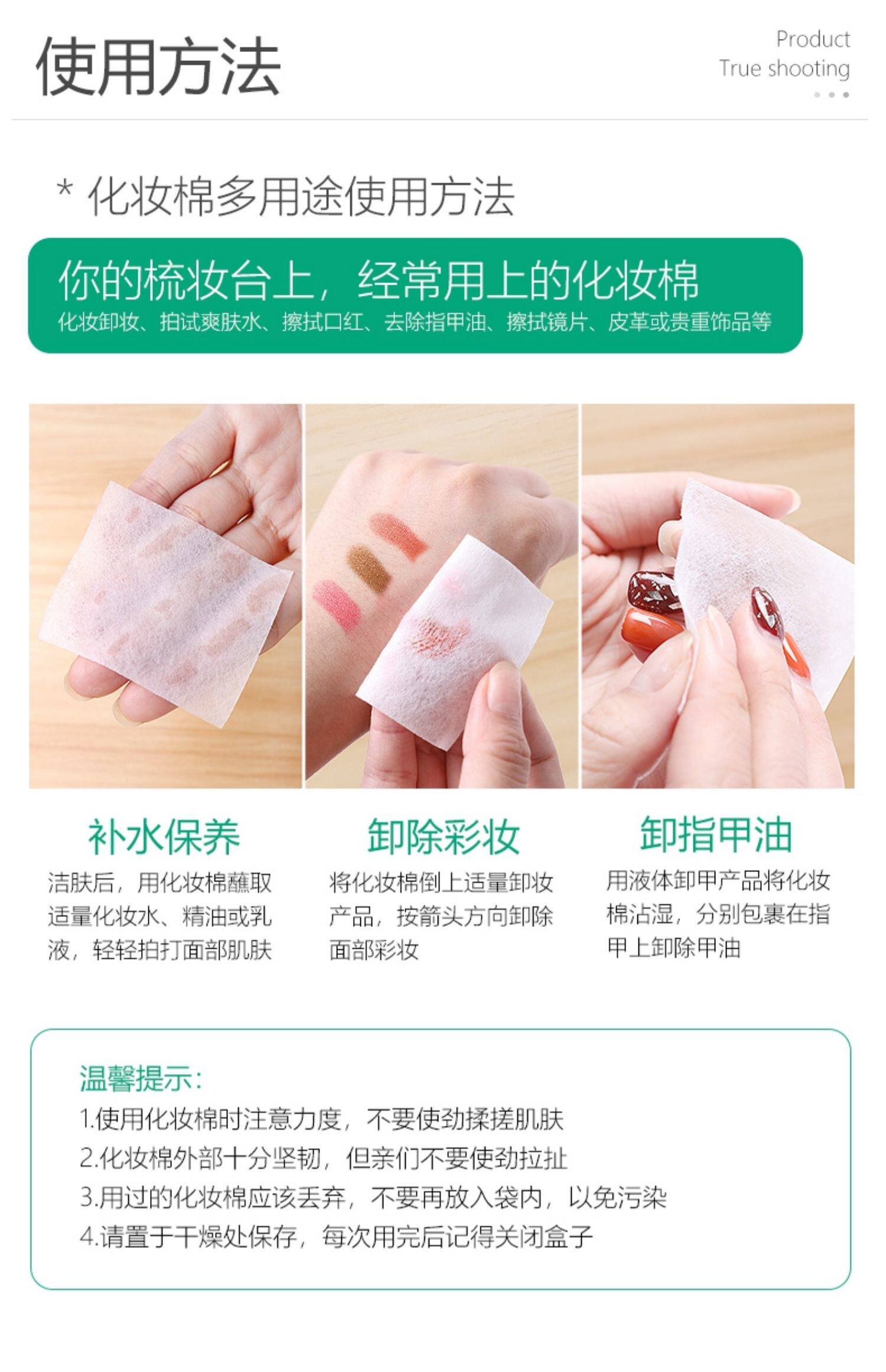 使用方法

Product
True shooting

* 化妆棉多用途使用方法

你的梳妆台上，经常用上的化妆棉
化妆卸妆、拍试爽肤水、擦拭口红、去除指甲油、擦拭镜片、皮革或贵重饰品等

补水保养
洁肤后，用化妆棉蘸取适量化妆水、精油或乳液，轻轻拍打面部肌肤

卸除彩妆
将化妆棉倒上适量卸妆产品，按箭头方向卸除面部彩妆

卸指甲油
用液体卸甲产品将化妆棉沾湿，分别包裹在指甲上卸除甲油

温馨提示:
1.使用化妆棉时注意力度，不要使劲揉搓肌肤
2.化妆棉外部十分坚韧，但亲们不要使劲拉扯
3.用过的化妆棉应该丢弃，不要再放入袋内，以免污染
4.请置于干燥处保存，每次用完后记得关闭盒子