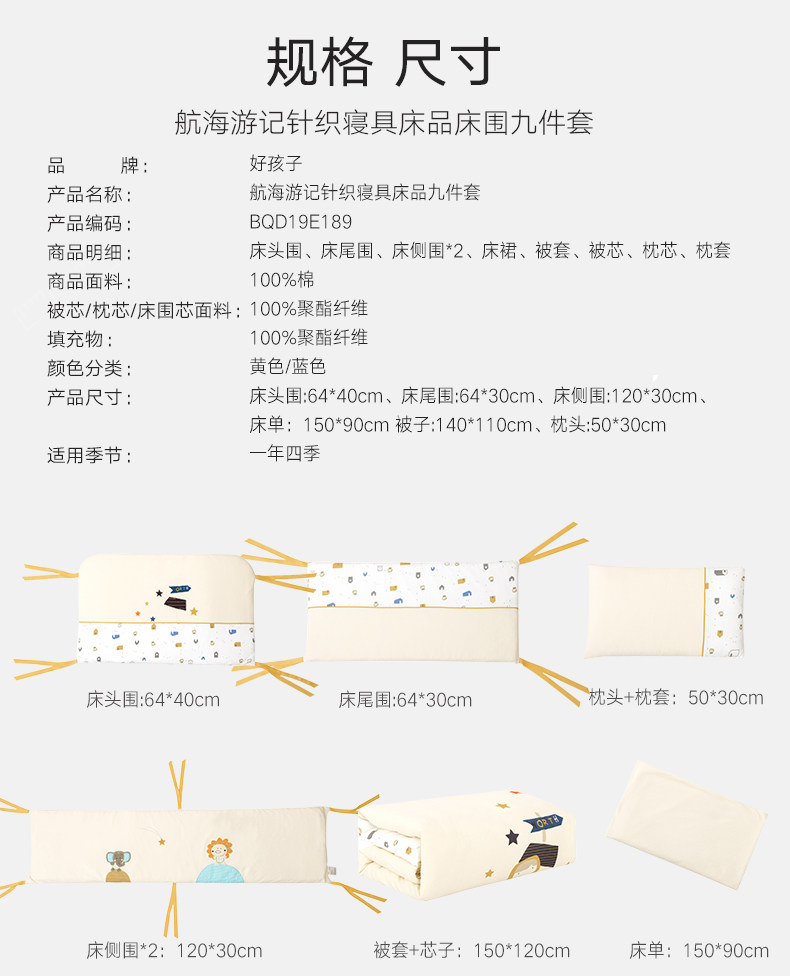 规格 尺寸

航海游记针织寝具床品床围九件套

| | |
|---|---|
| 品　　牌： | 好孩子 |
| 产品名称： | 航海游记针织寝具床品九件套 |
| 产品编码： | BQD19E189 |
| 商品明细： | 床头围、床尾围、床侧围*2、床裙、被套、被芯、枕芯、枕套 |
| 商品面料： | 100%棉 |
| 被芯/枕芯/床围芯面料： | 100%聚酯纤维 |
| 填充物： | 100%聚酯纤维 |
| 颜色分类： | 黄色/蓝色 |
| 产品尺寸： | 床头围:64*40cm、床尾围:64*30cm、床侧围:120*30cm、床单：150*90cm 被子:140*110cm、枕头:50*30cm |
| 适用季节： | 一年四季 |

床头围:64*40cm

床尾围:64*30cm

枕头+枕套：50*30cm

床侧围*2：120*30cm

被套+芯子：150*120cm

床单：150*90cm