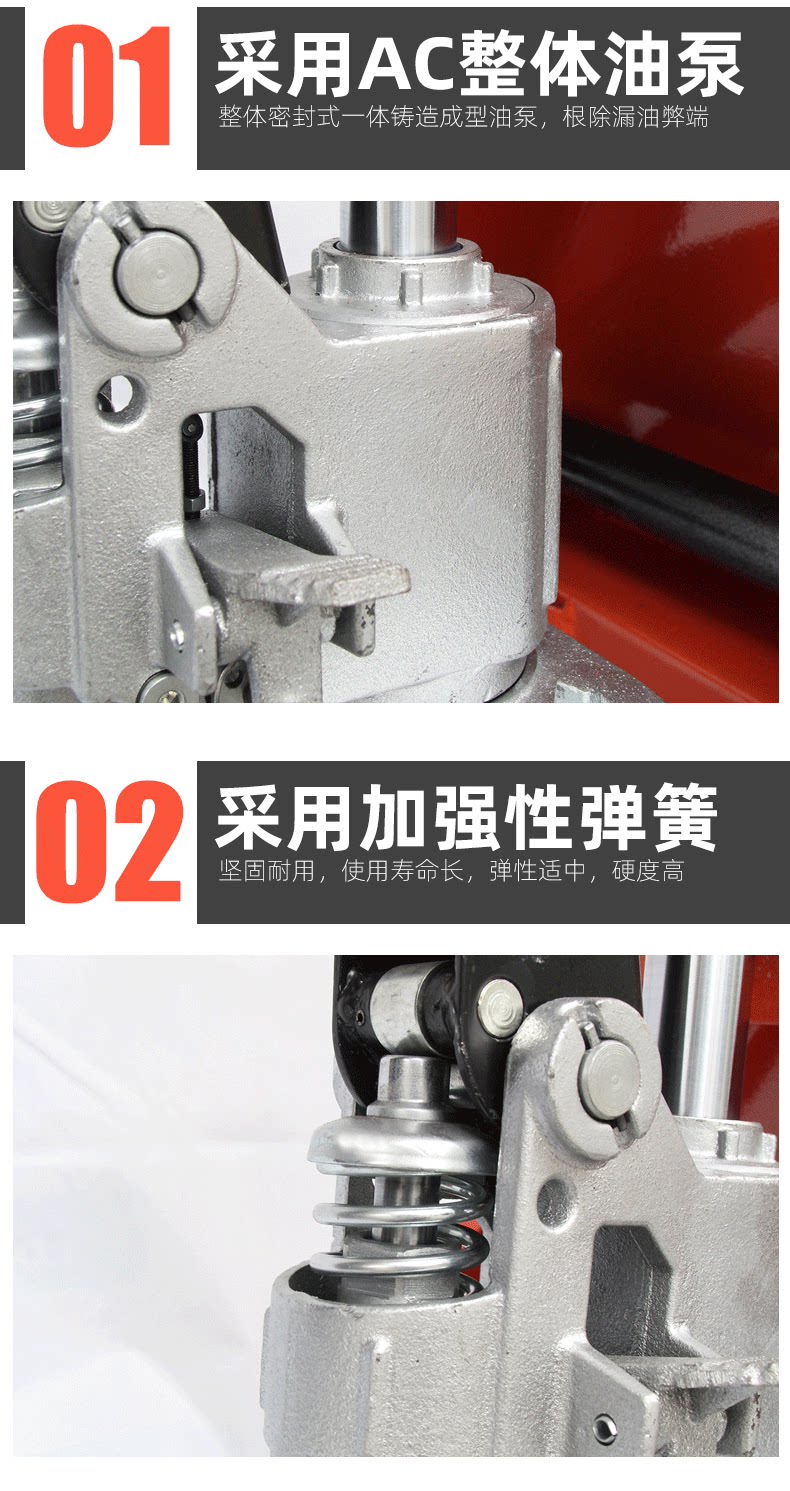 01
采用AC整体油泵
整体密封式一体铸造成型油泵，根除漏油弊端

02
采用加强性弹簧
坚固耐用，使用寿命长，弹性适中，硬度高