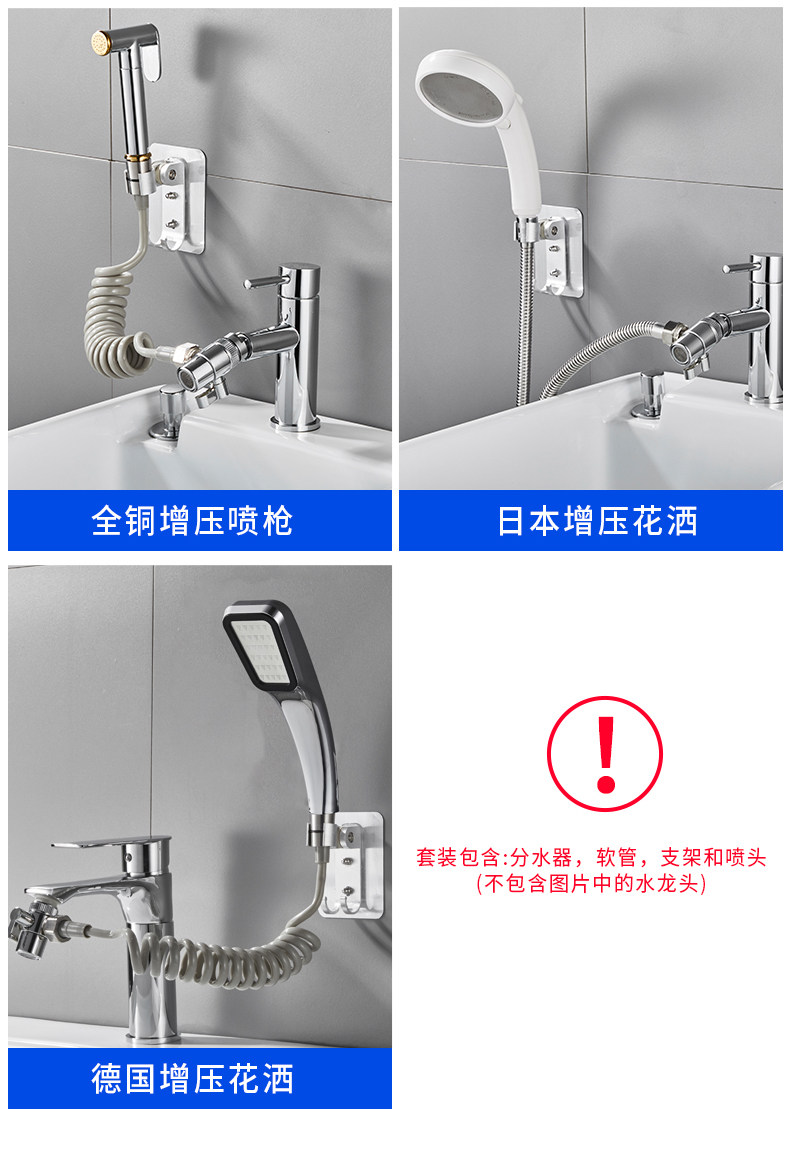 全铜增压喷枪

日本增压花洒

德国增压花洒

!

套装包含:分水器，软管，支架和喷头
(不包含图片中的水龙头)