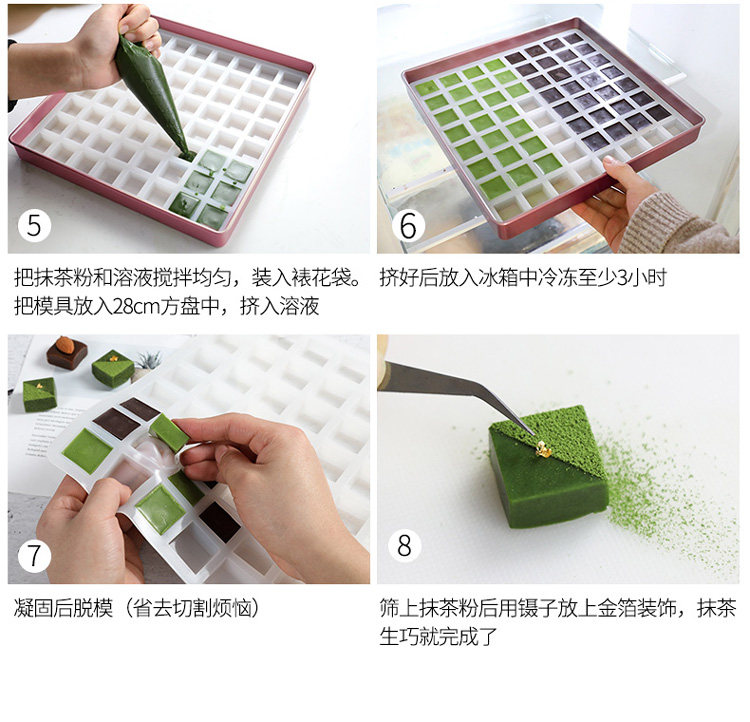 5

把抹茶粉和溶液搅拌均匀，装入裱花袋。把模具放入28cm方盘中，挤入溶液

6

挤好后放入冰箱中冷冻至少3小时

7

凝固后脱模（省去切割烦恼）

8

筛上抹茶粉后用镊子放上金箔装饰，抹茶生巧就完成了