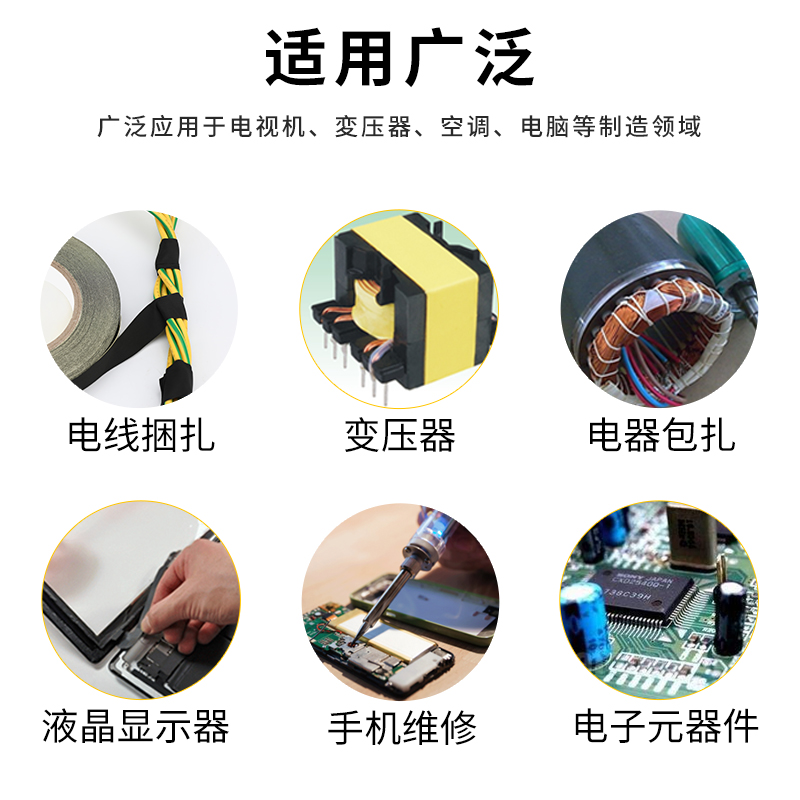 适用广泛

广泛应用于电视机、变压器、空调、电脑等制造领域

电线捆扎

变压器

电器包扎

液晶显示器

手机维修

SONY JAPAN
CXD2540Q-1
738C39H

电子元器件