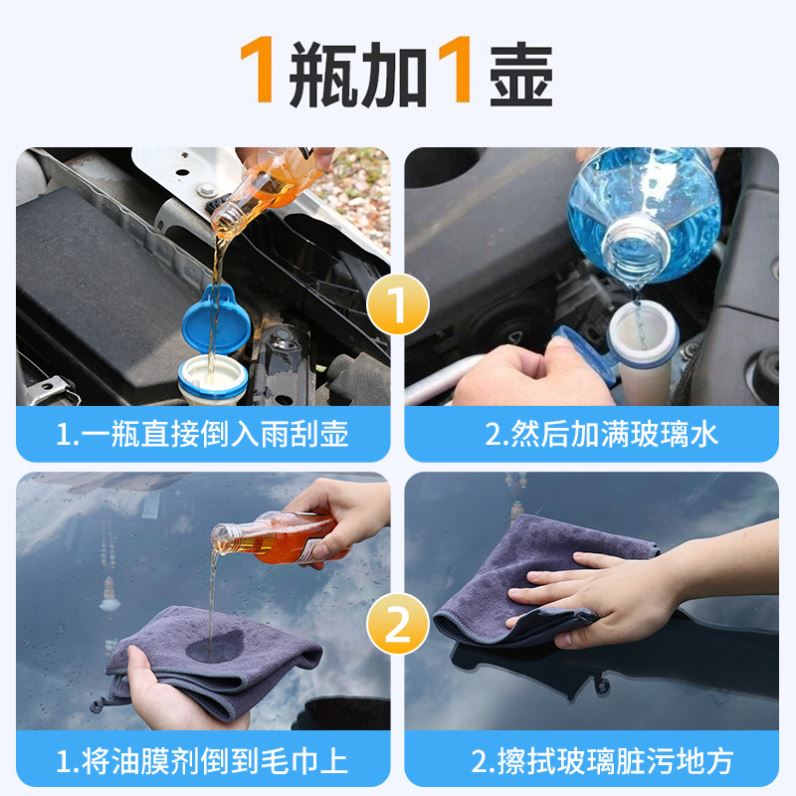 1瓶加1壶

1

1.一瓶直接倒入雨刮壶

2.然后加满玻璃水

2

1.将油膜剂倒到毛巾上

2.擦拭玻璃脏污地方