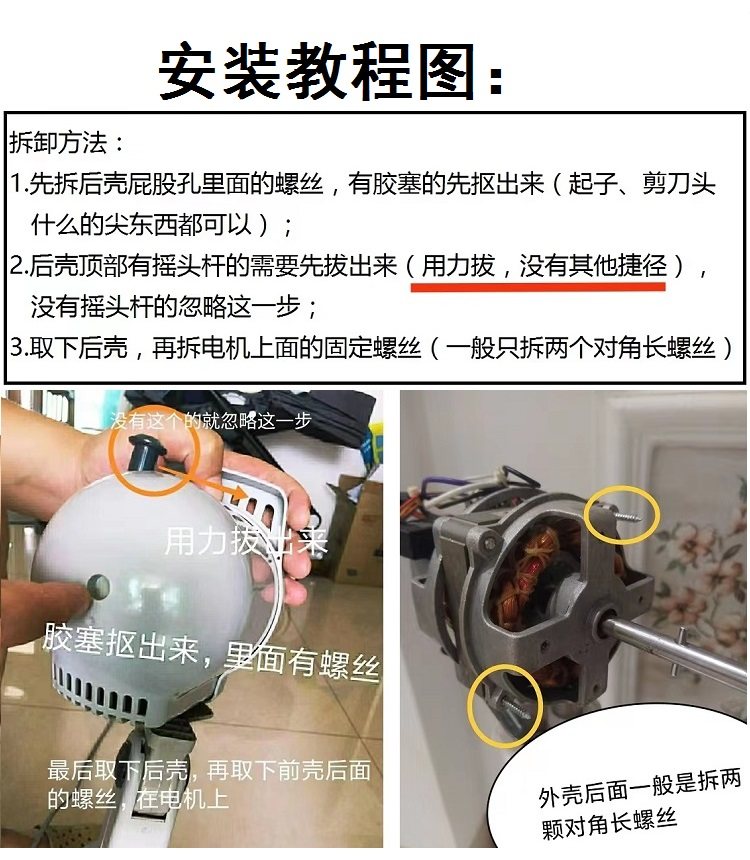 安装教程图：

拆卸方法：
1.先拆后壳屁股孔里面的螺丝，有胶塞的先抠出来（起子、剪刀头什么的尖东西都可以）；
2.后壳顶部有摇头杆的需要先拔出来（用力拔，没有其他捷径），没有摇头杆的忽略这一步；
3.取下后壳，再拆电机上面的固定螺丝（一般只拆两个对角长螺丝）

没有这个的就忽略这一步

用力拔出来

胶塞抠出来，里面有螺丝

最后取下后壳，再取下前壳后面的螺丝，在电机上

外壳后面一般是拆两颗对角长螺丝