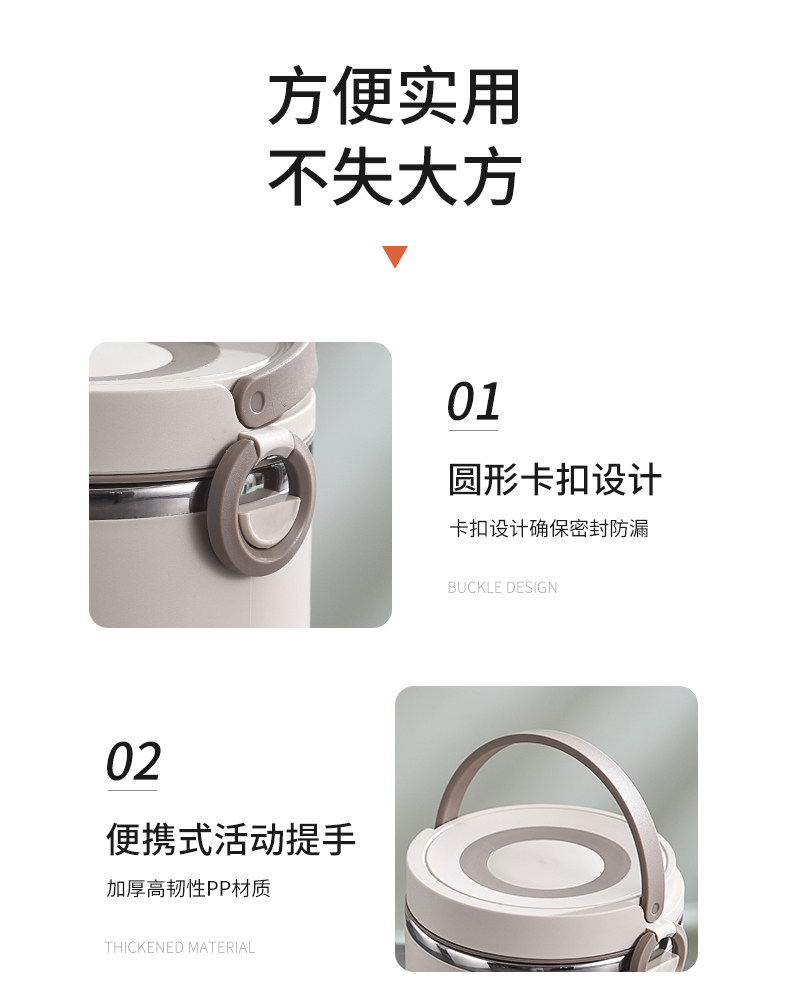 方便实用
不失大方

01
圆形卡扣设计
卡扣设计确保密封防漏
BUCKLE DESIGN

02
便携式活动提手
加厚高韧性PP材质
THICKENED MATERIAL