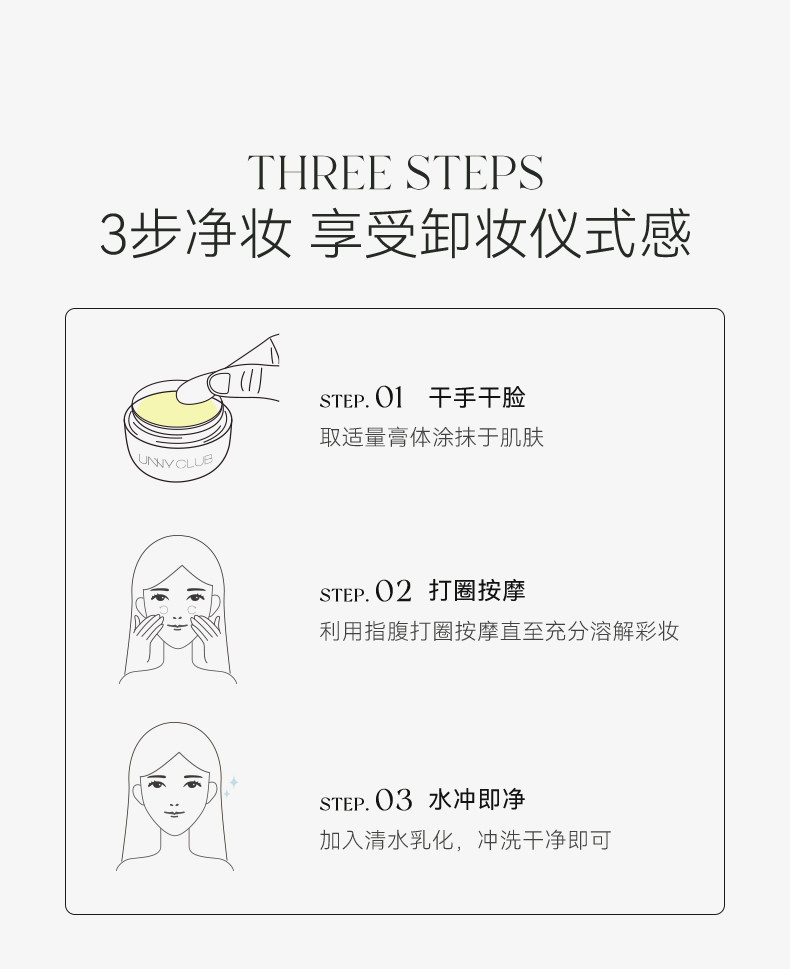 THREE STEPS
3步净妆 享受卸妆仪式感

UNNY CLUB

STEP. 01 干手干脸
取适量膏体涂抹于肌肤

STEP. 02 打圈按摩
利用指腹打圈按摩直至充分溶解彩妆

STEP. 03 水冲即净
加入清水乳化，冲洗干净即可