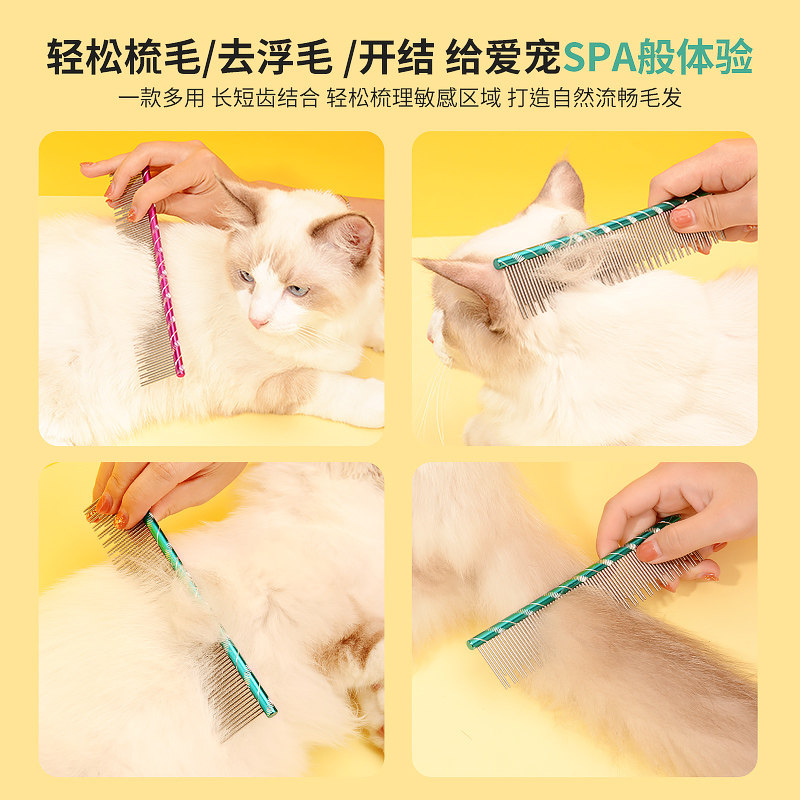 轻松梳毛/去浮毛 /开结 给爱宠SPA般体验

一款多用 长短齿结合 轻松梳理敏感区域 打造自然流畅毛发