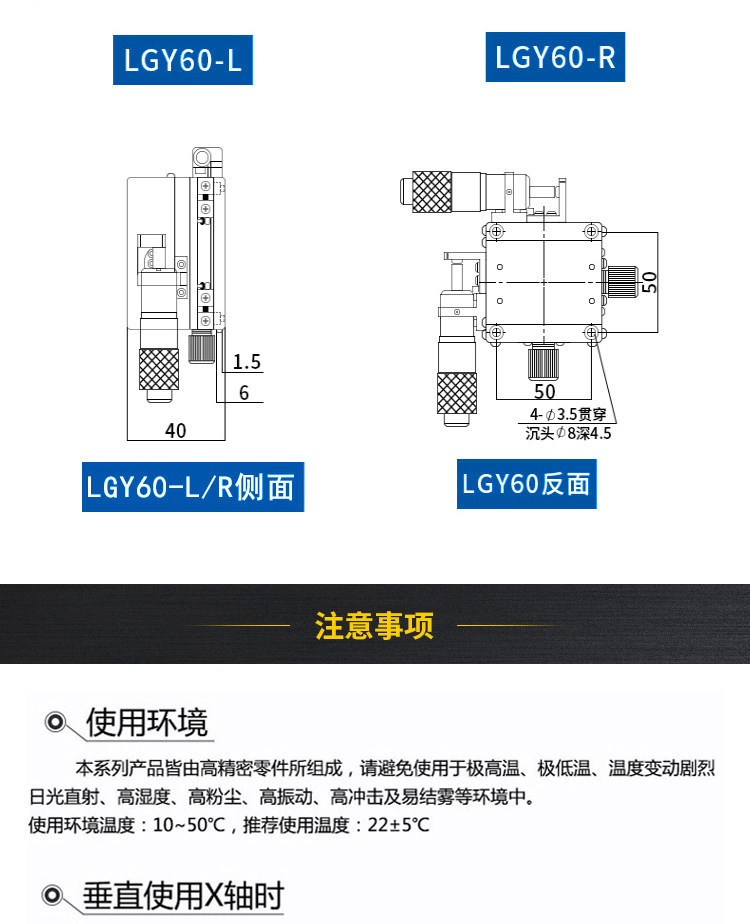 LGY60-L

LGY60-R

1.5

6

40

50

50

4-$\phi$3.5贯穿
沉头$\phi$8深4.5

LGY60-L/R侧面

LGY60反面

注意事项

使用环境

本系列产品皆由高精密零件所组成，请避免使用于极高温、极低温、温度变动剧烈日光直射、高湿度、高粉尘、高振动、高冲击及易结雾等环境中。
使用环境温度：10~50℃，推荐使用温度：22±5℃

垂直使用X轴时