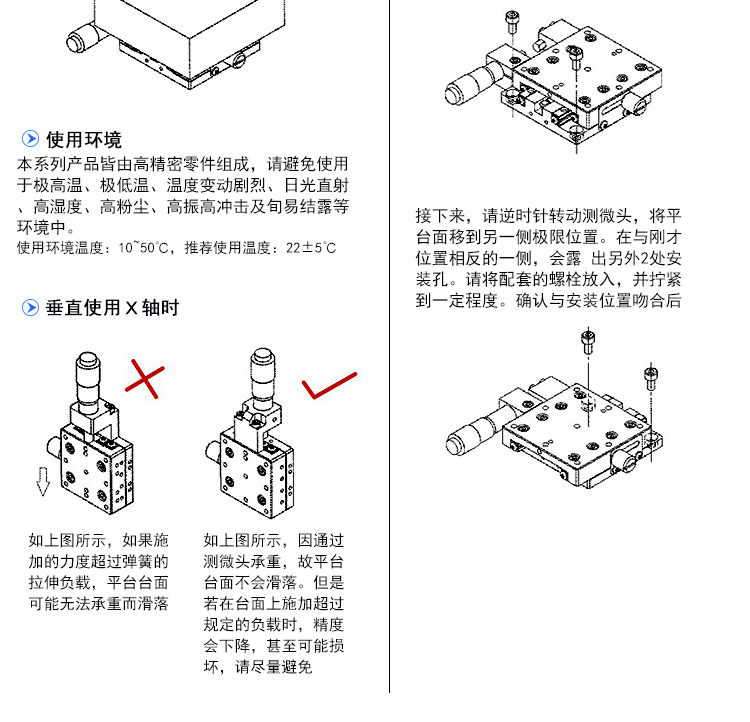 使用环境

本系列产品皆由高精密零件组成，请避免使用于极高温、极低温、温度变动剧烈、日光直射、高湿度、高粉尘、高振高冲击及旬易结露等环境中。

使用环境温度：10~50℃，推荐使用温度：22±5℃

垂直使用 X 轴时

如上图所示，如果施加的力度超过弹簧的拉伸负载，平台台面可能无法承重而滑落

如上图所示，因通过测微头承重，故平台台面不会滑落。但是若在台面上施加超过规定的负载时，精度会下降，甚至可能损坏，请尽量避免

接下来，请逆时针转动测微头，将平台面移到另一侧极限位置。在与刚才位置相反的一侧，会露 出另外2处安装孔。请将配套的螺栓放入，并拧紧到一定程度。确认与安装位置吻合后